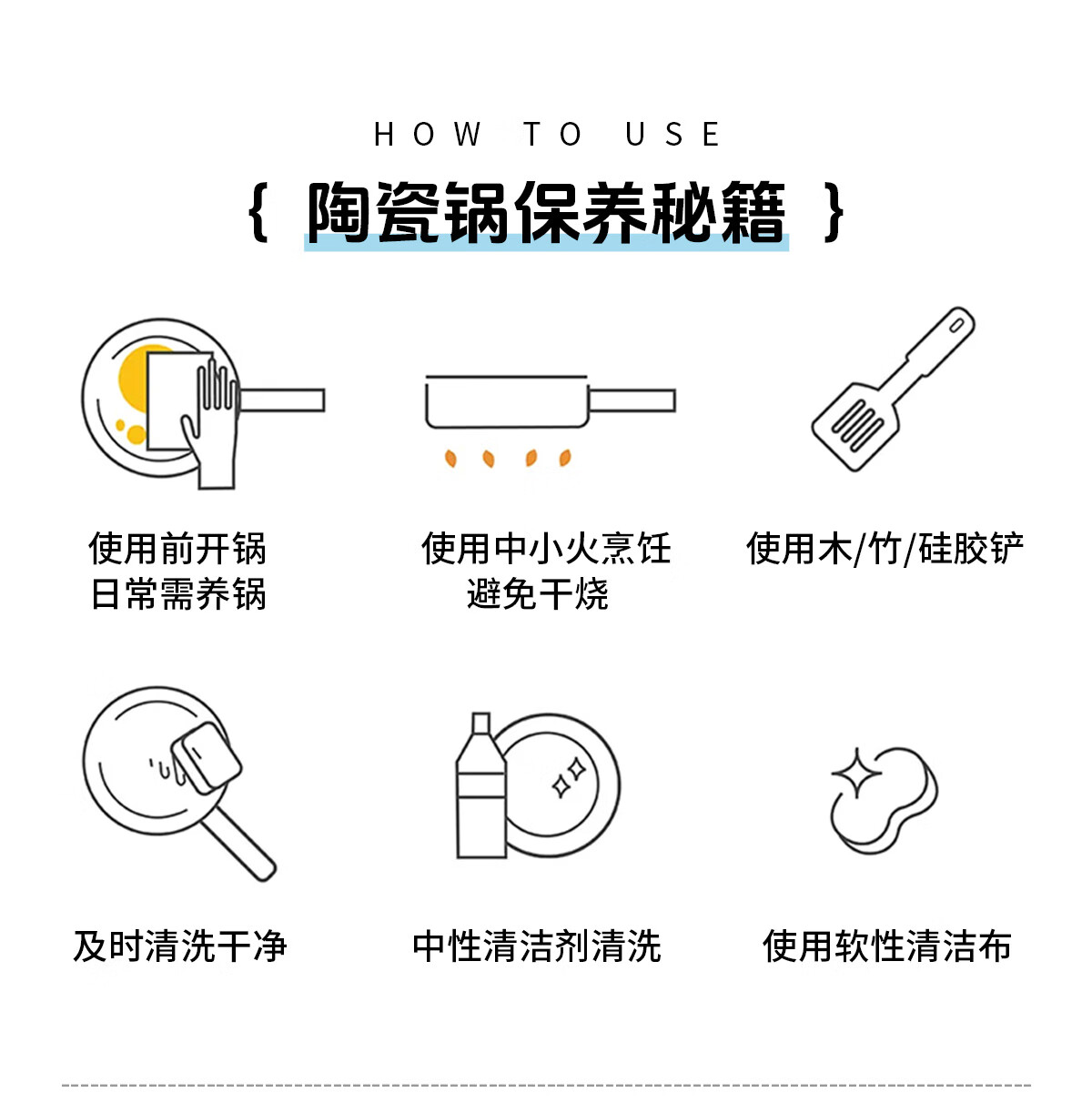 HOW TO USE

{ 陶瓷锅保养秘籍 }

使用前开锅
日常需养锅

使用中小火烹饪
避免干烧

使用木/竹/硅胶铲

及时清洗干净

中性清洁剂清洗

使用软性清洁布