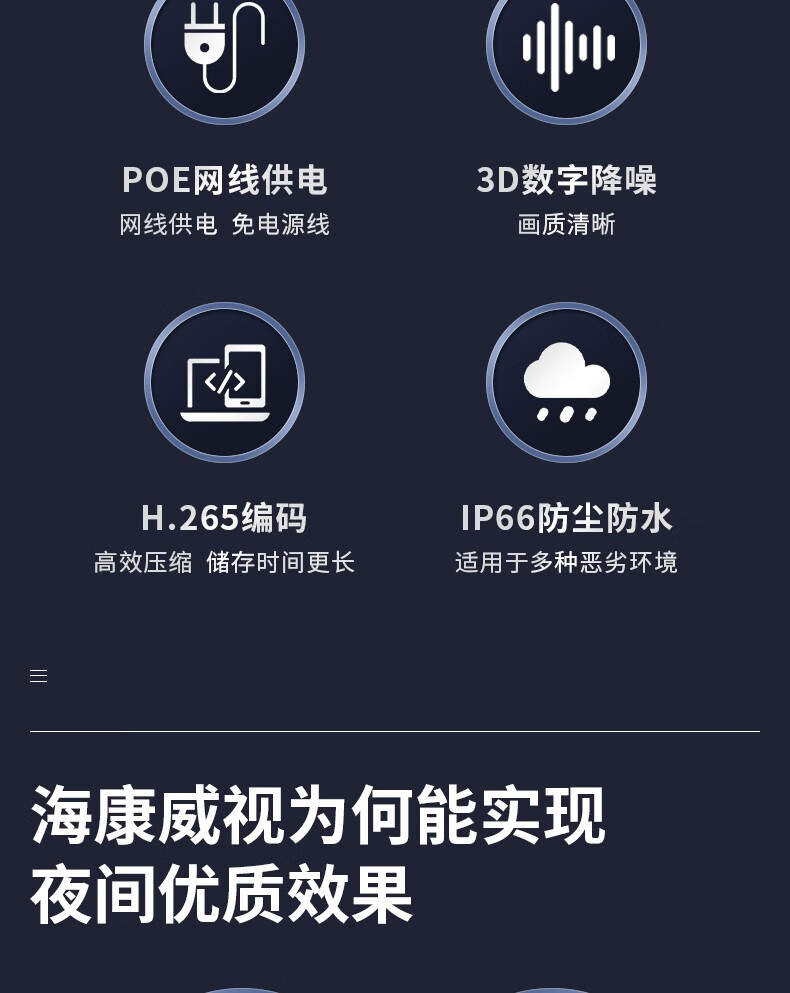 POE网线供电
网线供电 免电源线

3D数字降噪
画质清晰

H.265编码
高效压缩 储存时间更长

IP66防尘防水
适用于多种恶劣环境

海康威视为何能实现
夜间优质效果