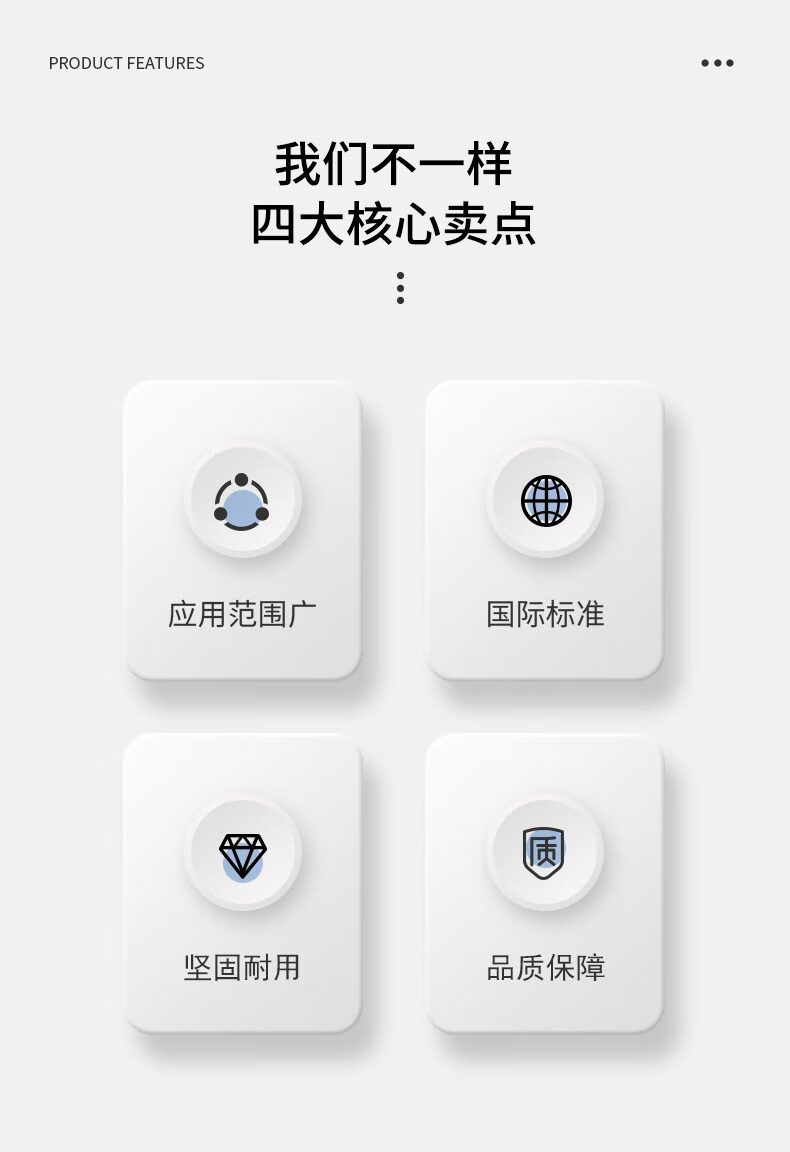 PRODUCT FEATURES

我们不一样
四大核心卖点

应用范围广

国际标准

坚固耐用

质

品质保障