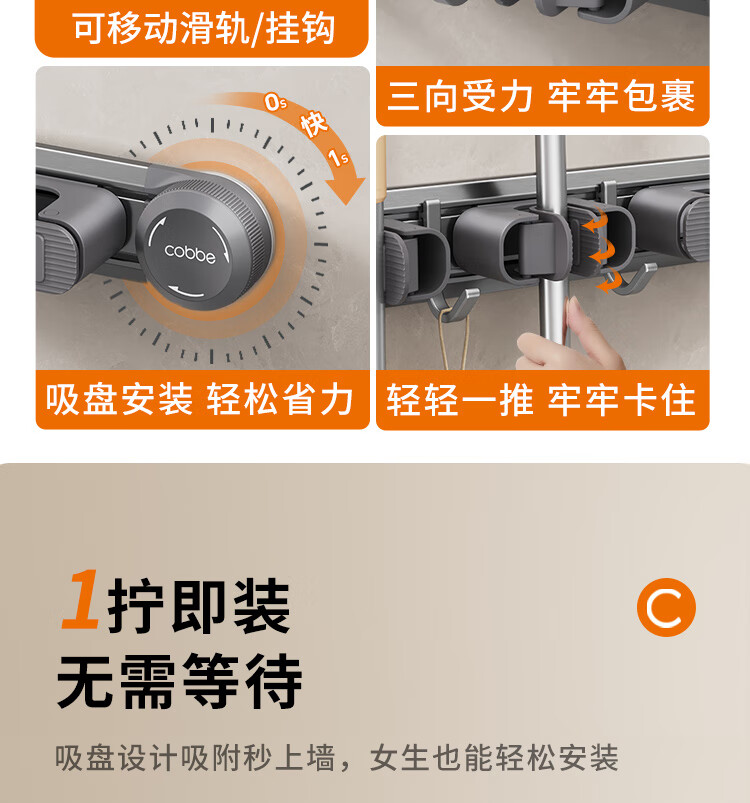 可移动滑轨/挂钩

三向受力 牢牢包裹

0s 快 1s

cobbe

吸盘安装 轻松省力

轻轻一推 牢牢卡住

1拧即装
无需等待

C

吸盘设计吸附秒上墙，女生也能轻松安装