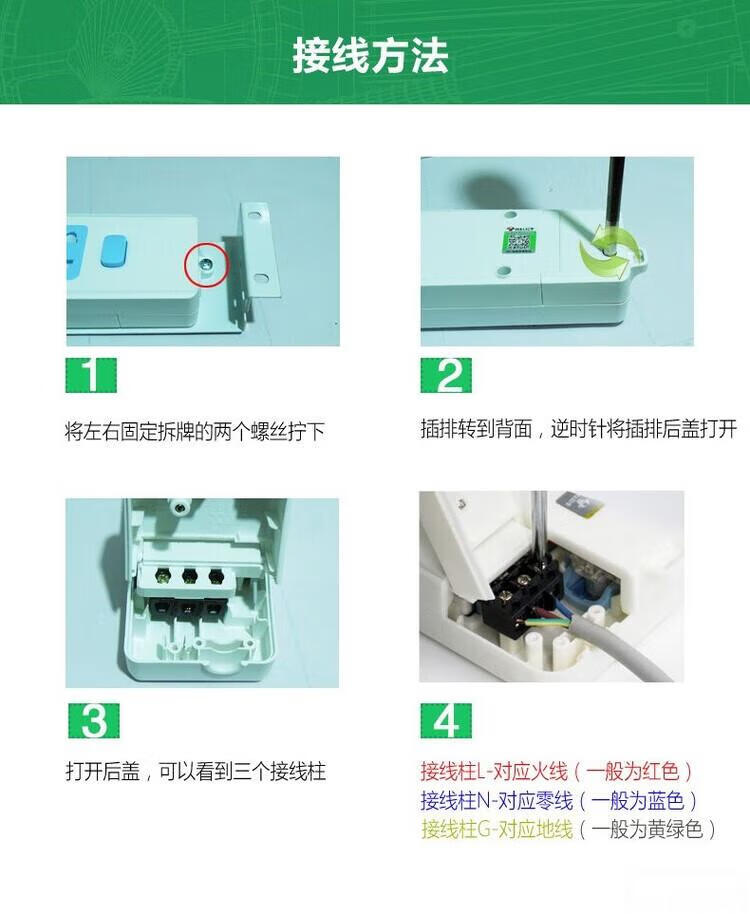 接线方法

1

将左右固定拆牌的两个螺丝拧下

2

插排转到背面，逆时针将插排后盖打开

3

打开后盖，可以看到三个接线柱

4

接线柱L-对应火线（一般为红色）
接线柱N-对应零线（一般为蓝色）
接线柱G-对应地线（一般为黄绿色）