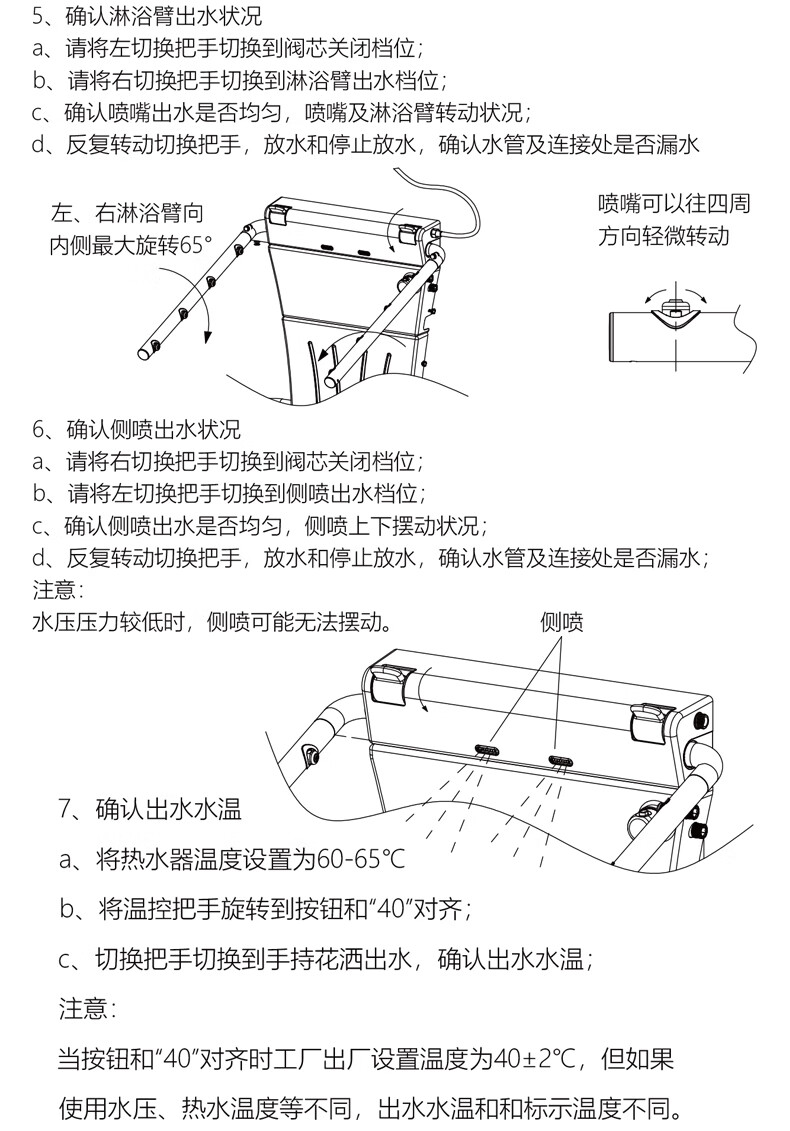 5、确认淋浴臂出水状况
a、请将左切换把手切换到阀芯关闭档位；
b、请将右切换把手切换到淋浴臂出水档位；
c、确认喷嘴出水是否均匀，喷嘴及淋浴臂转动状况；
d、反复转动切换把手，放水和停止放水，确认水管及连接处是否漏水

左、右淋浴臂向内侧最大旋转65°

喷嘴可以往四周方向轻微转动

6、确认侧喷出水状况
a、请将右切换把手切换到阀芯关闭档位；
b、请将左切换把手切换到侧喷出水档位；
c、确认侧喷出水是否均匀，侧喷上下摆动状况；
d、反复转动切换把手，放水和停止放水，确认水管及连接处是否漏水；
注意：
水压压力较低时，侧喷可能无法摆动。

侧喷

7、确认出水水温
a、将热水器温度设置为60-65℃
b、将温控把手旋转到按钮和“40”对齐；
c、切换把手切换到手持花洒出水，确认出水水温；
注意：
当按钮和“40”对齐时工厂出厂设置温度为40±2℃，但如果使用水压、热水温度等不同，出水水温和和标示温度不同。