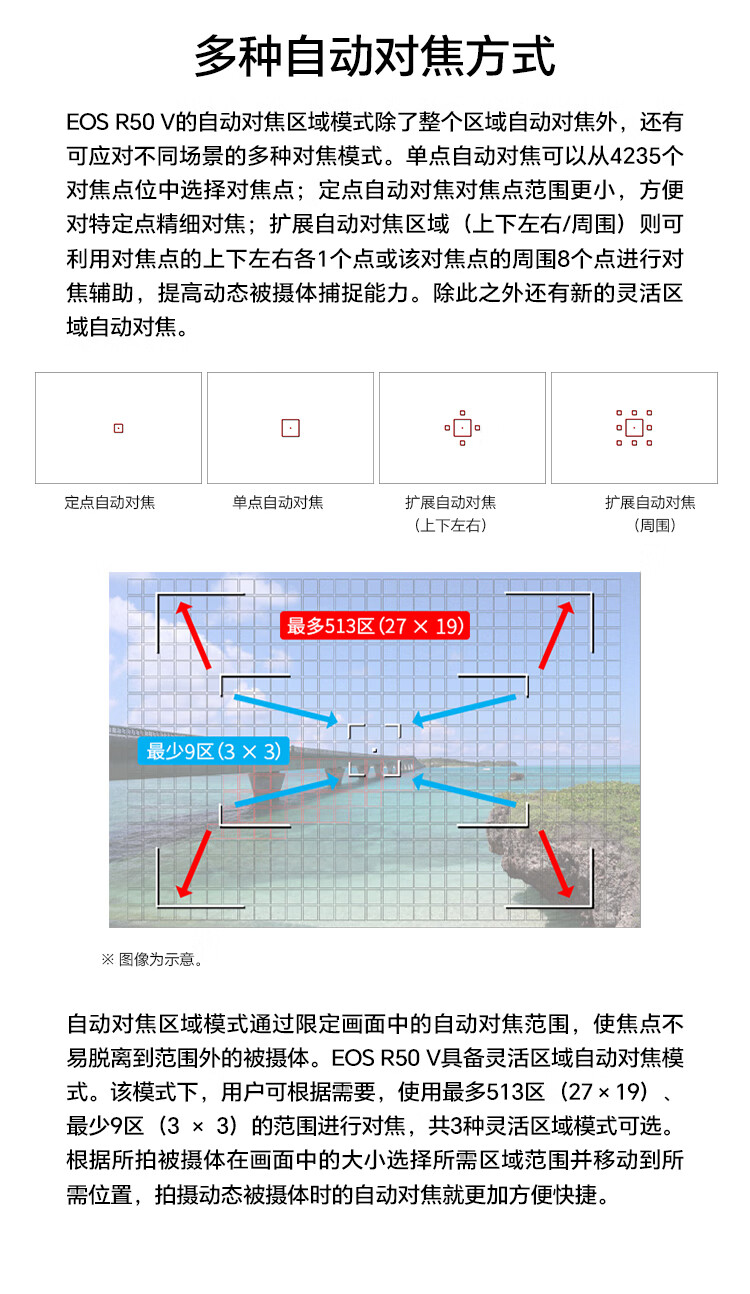 多种自动对焦方式

EOS R50 V的自动对焦区域模式除了整个区域自动对焦外，还有可应对不同场景的多种对焦模式。单点自动对焦可以从4235个对焦点位中选择对焦点；定点自动对焦对焦点范围更小，方便对特定点精细对焦；扩展自动对焦区域（上下左右/周围）则可利用对焦点的上下左右各1个点或该对焦点的周围8个点进行对焦辅助，提高动态被摄体捕捉能力。除此之外还有新的灵活区域自动对焦。

定点自动对焦

单点自动对焦

扩展自动对焦（上下左右）

扩展自动对焦（周围）

最多513区（27 × 19）

最少9区（3 × 3）

※ 图像为示意。

自动对焦区域模式通过限定画面中的自动对焦范围，使焦点不易脱离到范围外的被摄体。EOS R50 V具备灵活区域自动对焦模式。该模式下，用户可根据需要，使用最多513区（27 × 19）、最少9区（3 × 3）的范围进行对焦，共3种灵活区域模式可选。根据所拍被摄体在画面中的大小选择所需区域范围并移动到所需位置，拍摄动态被摄体时的自动对焦就更加方便快捷。