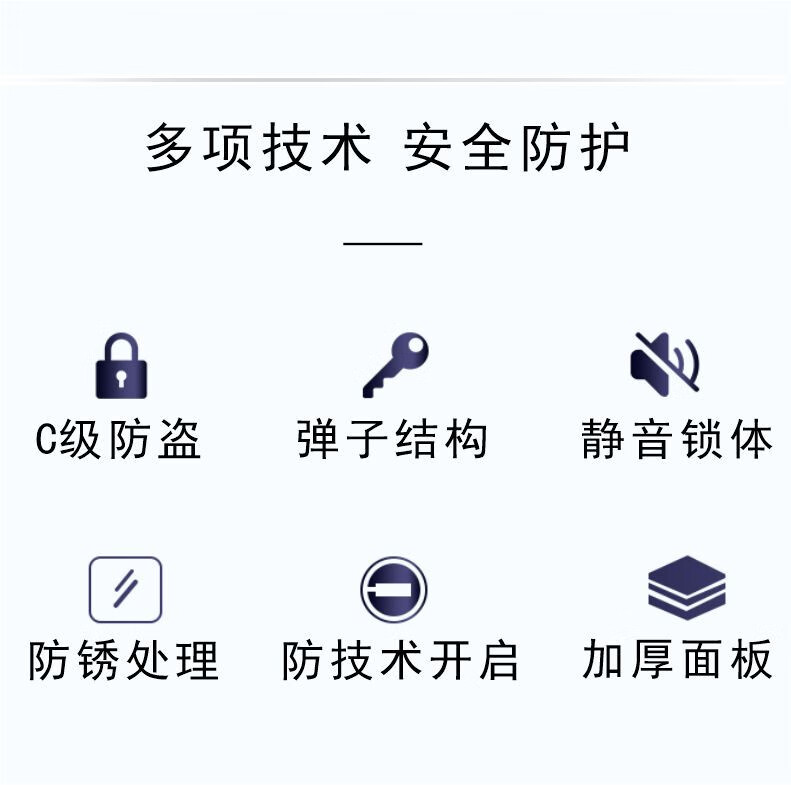 多项技术 安全防护

C级防盗

弹子结构

静音锁体

防锈处理

防技术开启

加厚面板