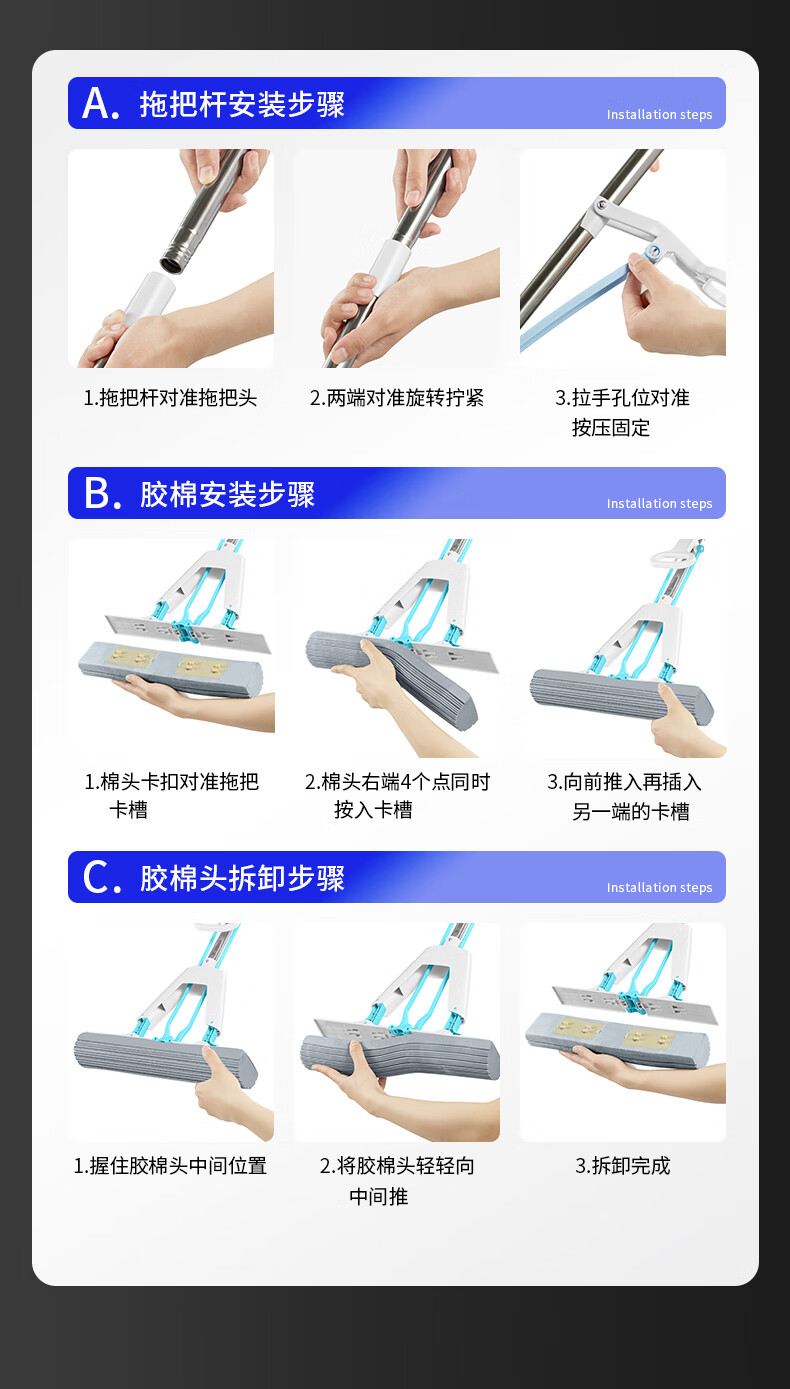 A. 拖把杆安装步骤
Installation steps

1.拖把杆对准拖把头

2.两端对准旋转拧紧

3.拉手孔位对准按压固定

B. 胶棉安装步骤
Installation steps

1.棉头卡扣对准拖把卡槽

2.棉头右端4个点同时按入卡槽

3.向前推入再插入另一端的卡槽

C. 胶棉头拆卸步骤
Installation steps

1.握住胶棉头中间位置

2.将胶棉头轻轻向中间推

3.拆卸完成