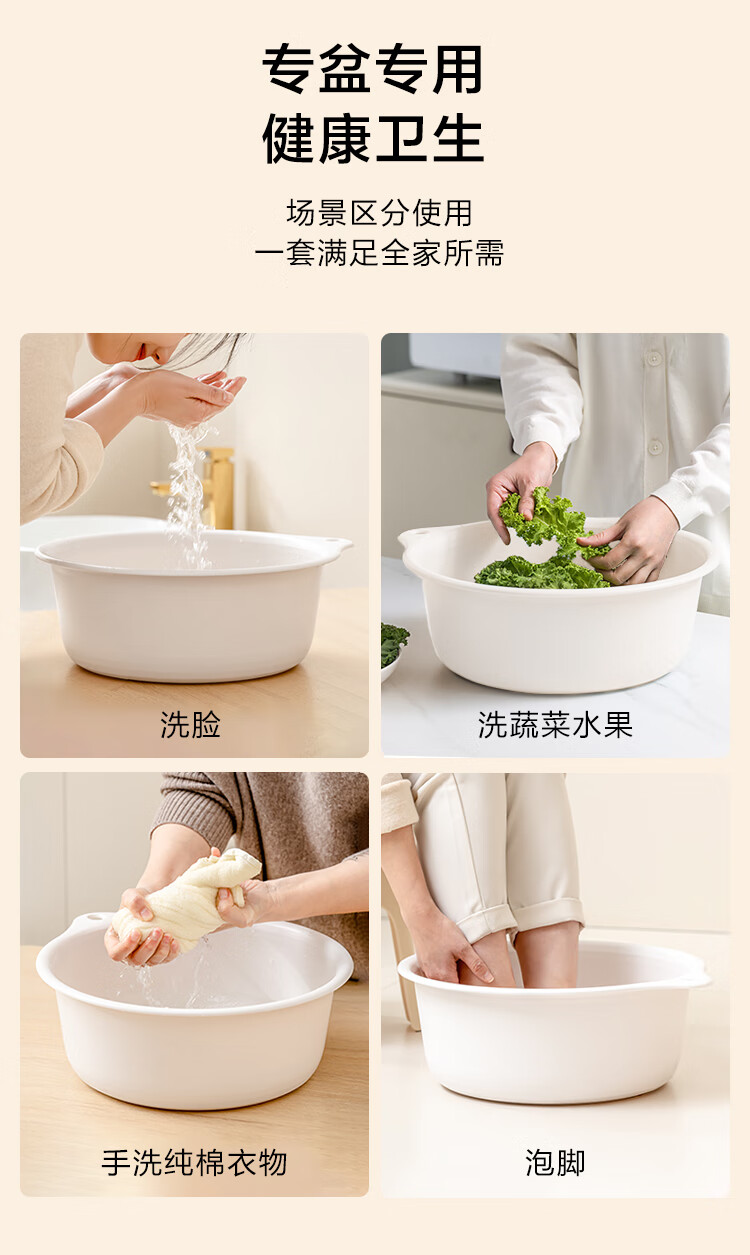 专盆专用
健康卫生

场景区分使用
一套满足全家所需

洗脸

洗蔬菜水果

手洗纯棉衣物

泡脚