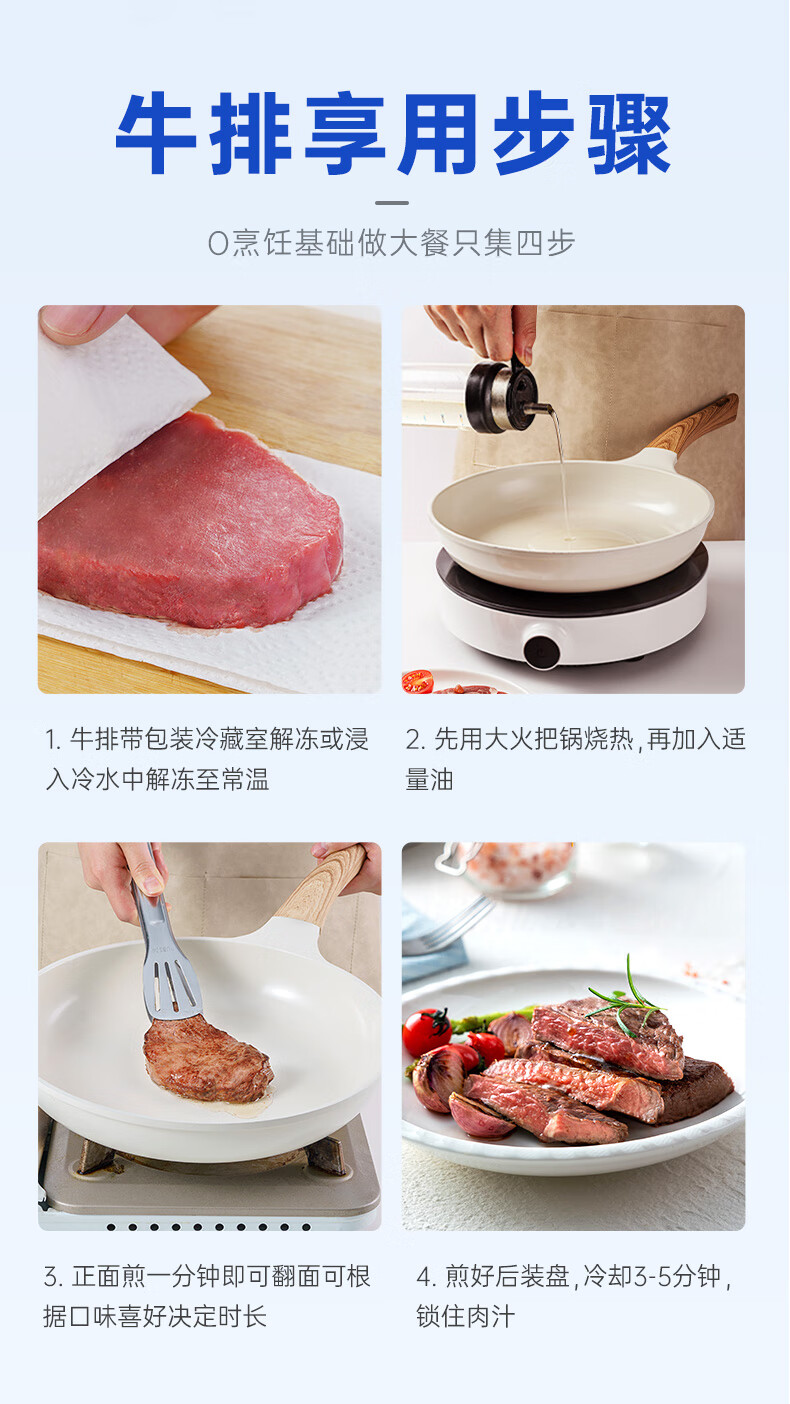 牛排享用步骤

0烹饪基础做大餐只集四步

1. 牛排带包装冷藏室解冻或浸入冷水中解冻至常温

2. 先用大火把锅烧热，再加入适量油

3. 正面煎一分钟即可翻面可根据口味喜好决定时长

4. 煎好后装盘，冷却3-5分钟，锁住肉汁