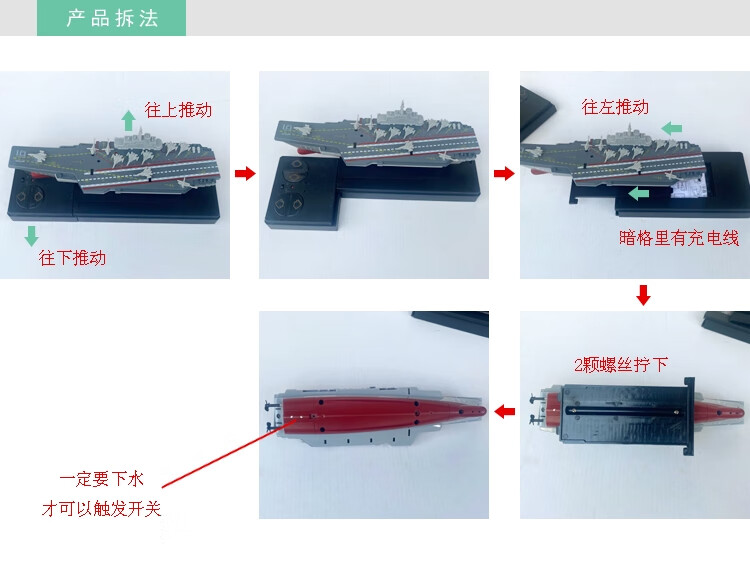 产品拆法

往上推动

往下推动

往左推动

暗格里有充电线

2颗螺丝拧下

一定要下水
才可以触发开关