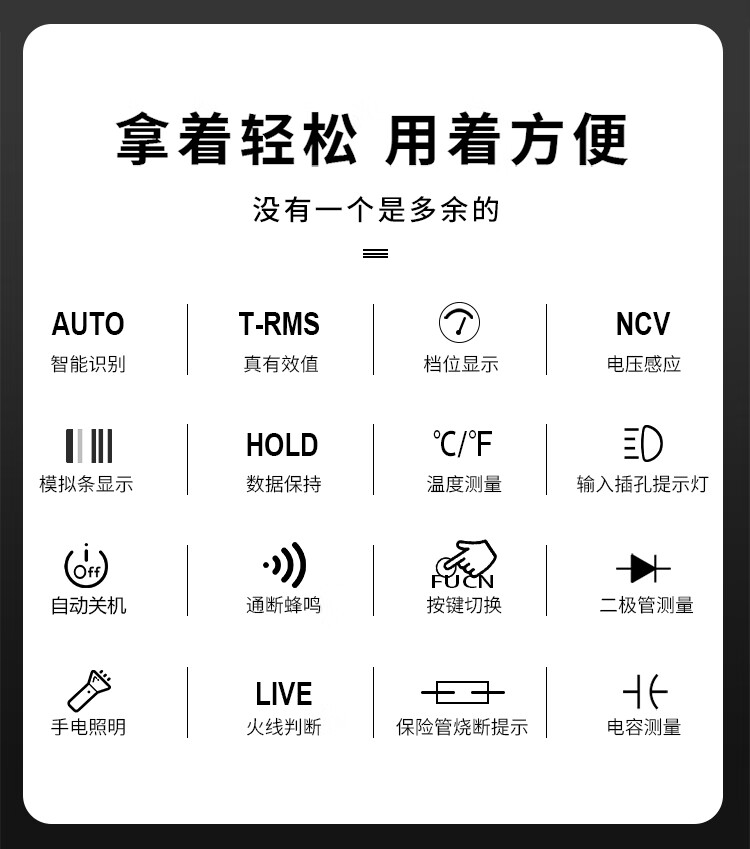 拿着轻松 用着方便

没有一个是多余的

AUTO
智能识别

T-RMS
真有效值

档位显示

NCV
电压感应

模拟条显示

HOLD
数据保持

℃/℉
温度测量

输入插孔提示灯

Off
自动关机

通断蜂鸣

FUCN
按键切换

二极管测量

手电照明

LIVE
火线判断

保险管烧断提示

电容测量