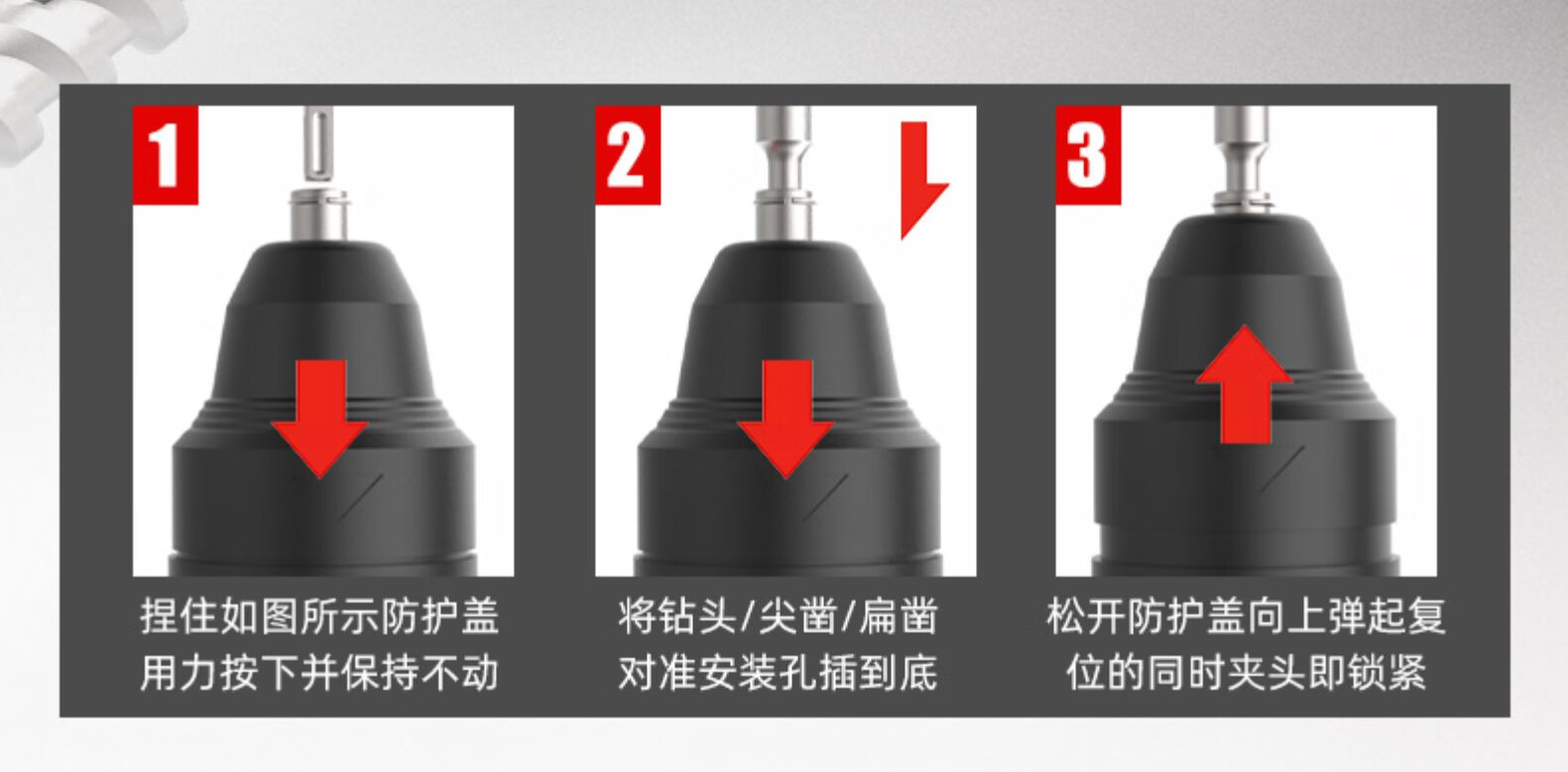 1

捏住如图所示防护盖用力按下并保持不动

2

将钻头/尖凿/扁凿对准安装孔插到底

3

松开防护盖向上弹起复位的同时夹头即锁紧