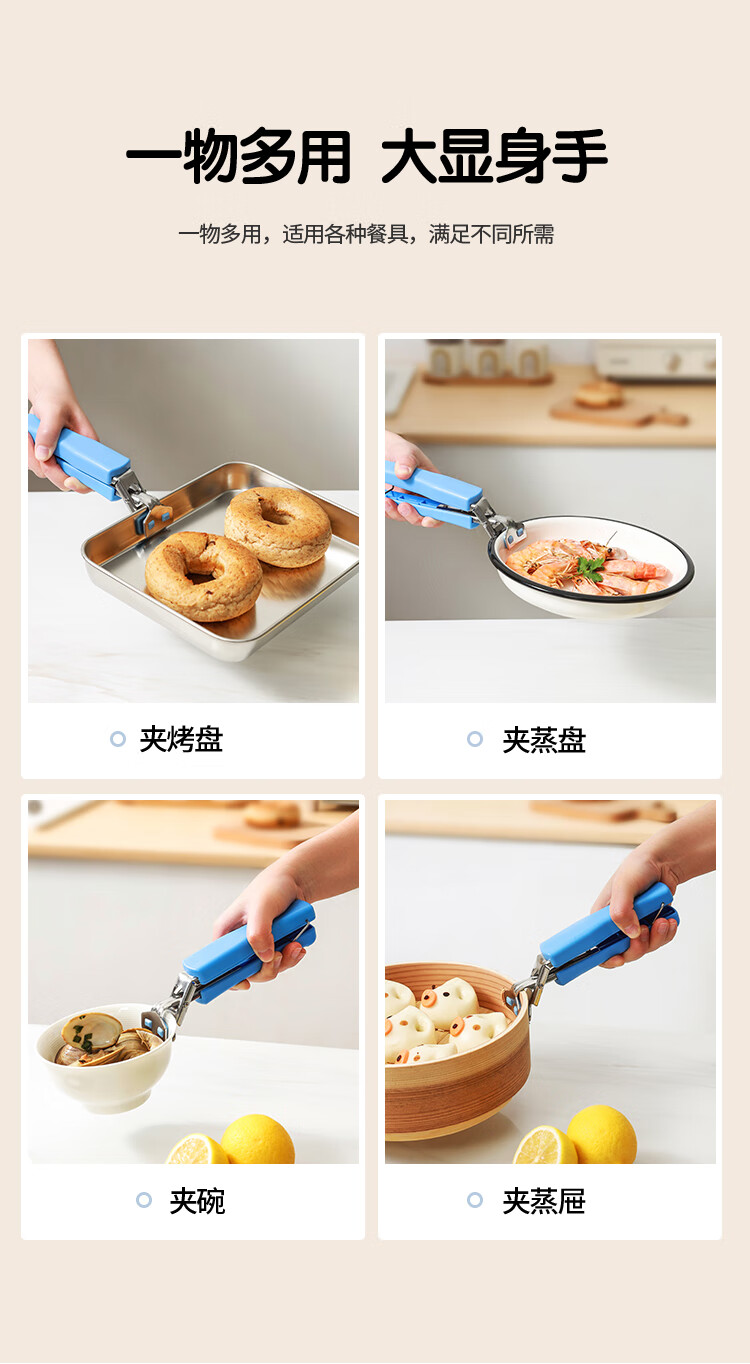 一物多用 大显身手

一物多用，适用各种餐具，满足不同所需

夹烤盘

夹蒸盘

夹碗

夹蒸屉