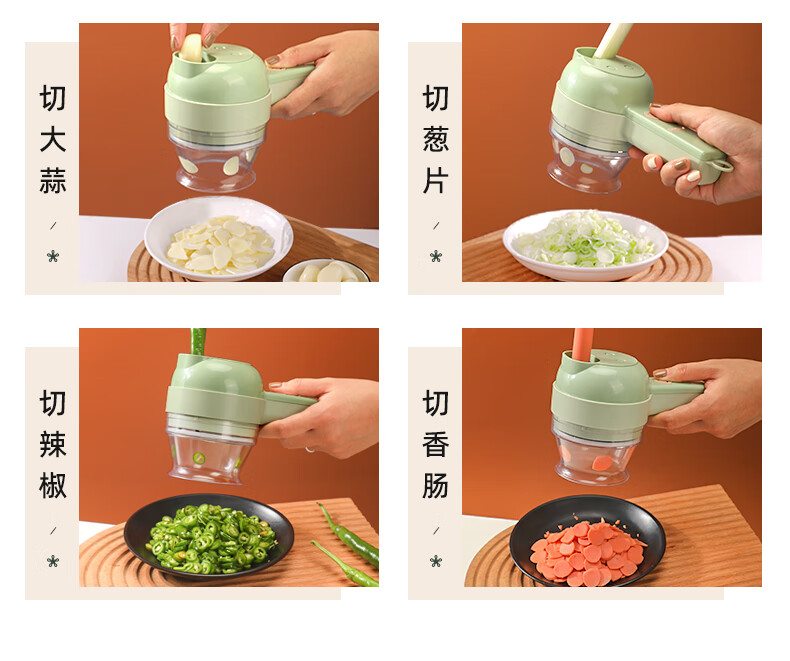 切大蒜

切葱片

切辣椒

切香肠