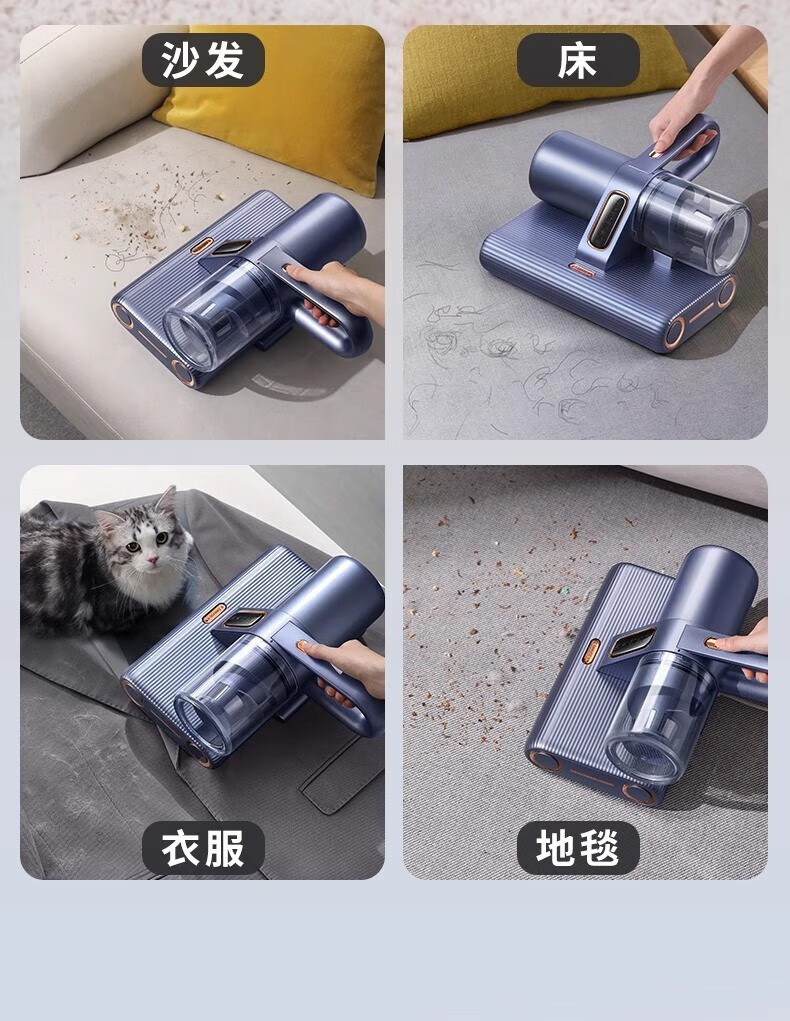 沙发

床

衣服

地毯