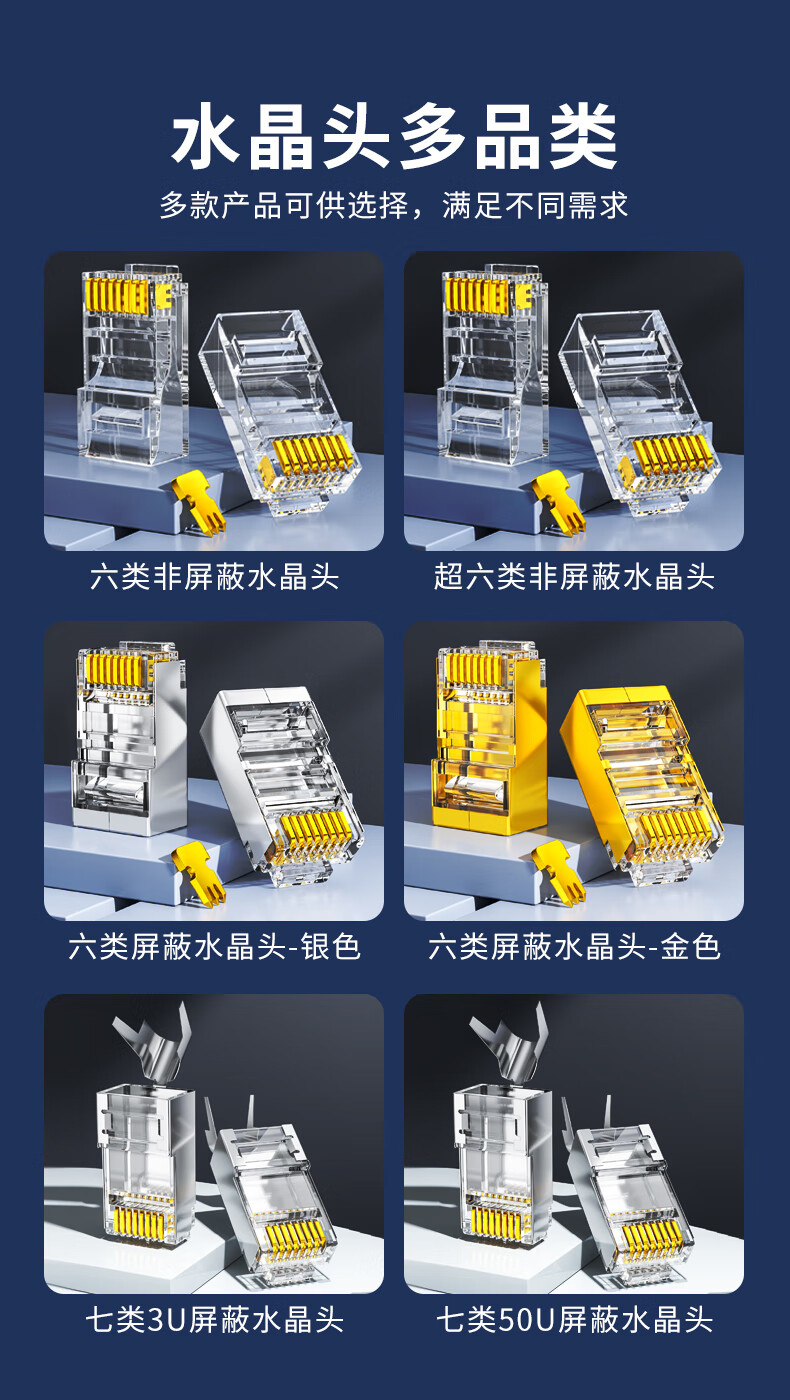 水晶头多品类

多款产品可供选择，满足不同需求

六类非屏蔽水晶头

超六类非屏蔽水晶头

六类屏蔽水晶头-银色

六类屏蔽水晶头-金色

七类3U屏蔽水晶头

七类50U屏蔽水晶头