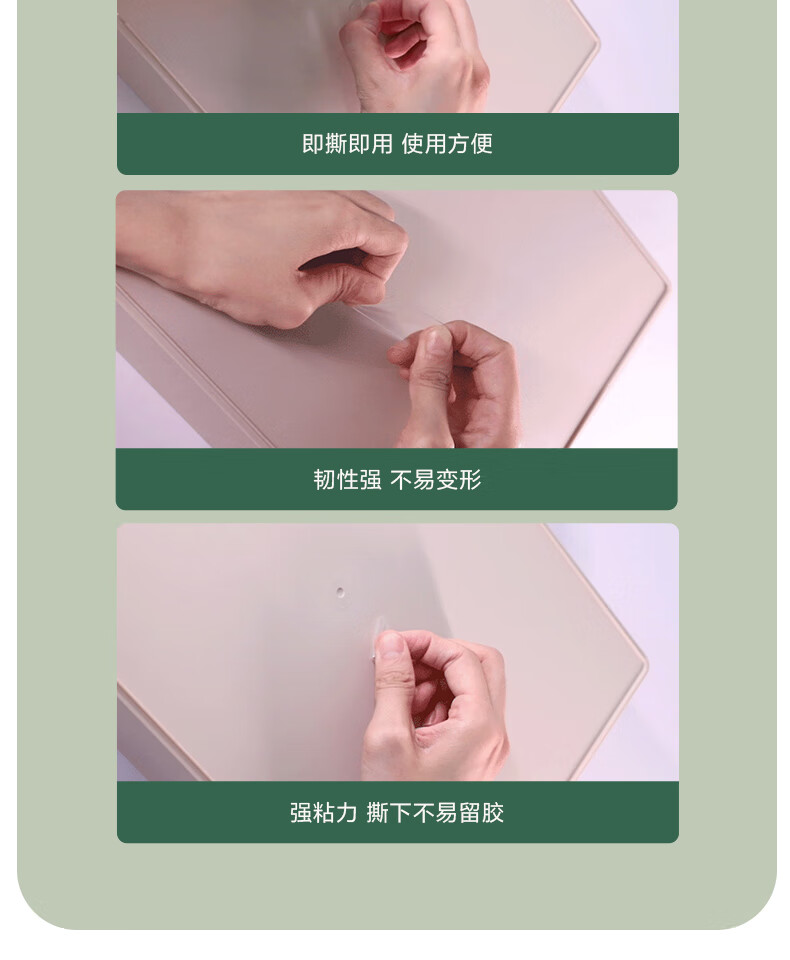 即撕即用 使用方便

韧性强 不易变形

强粘力 撕下不易留胶