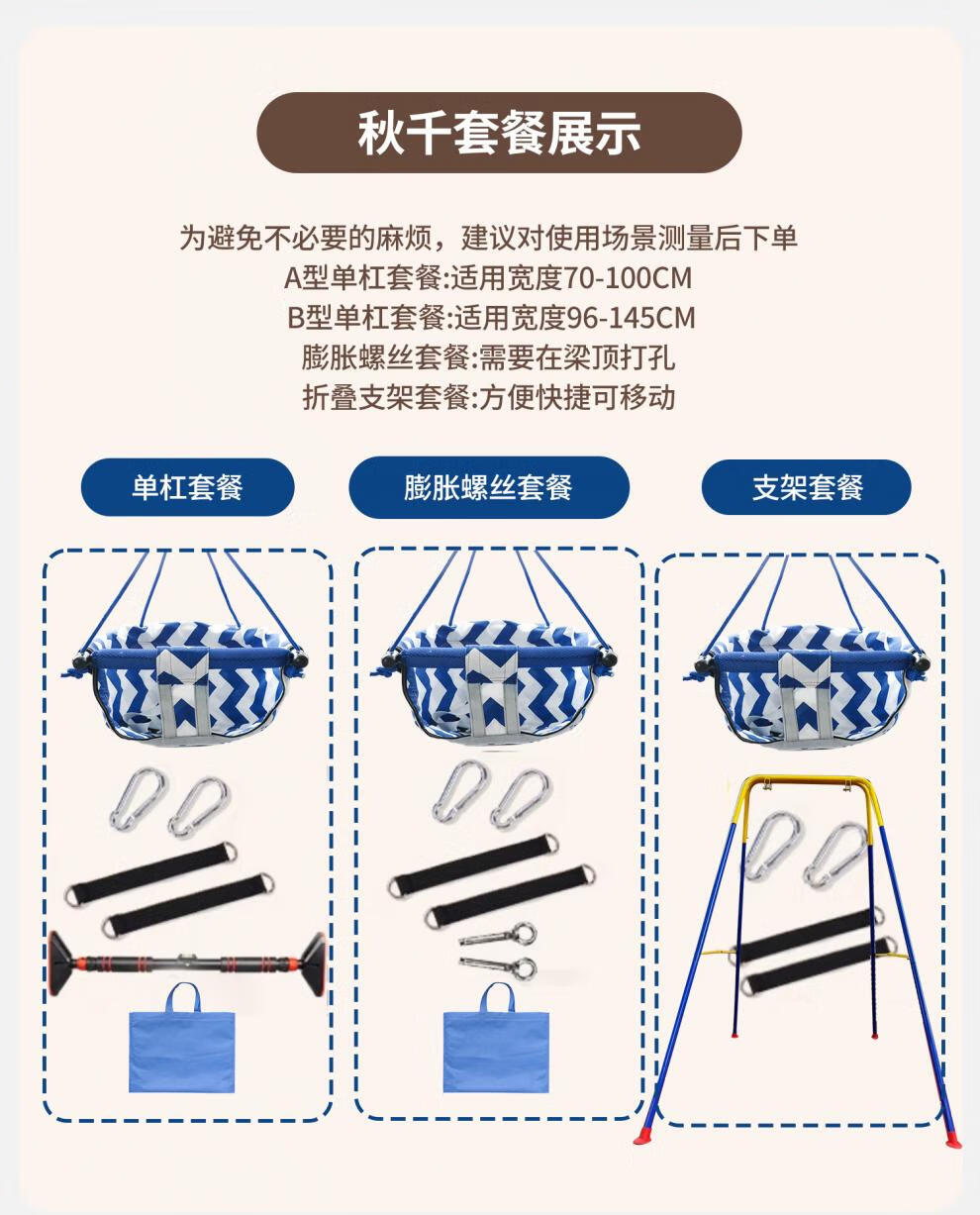 秋千套餐展示

为避免不必要的麻烦，建议对使用场景测量后下单
A型单杠套餐:适用宽度70-100CM
B型单杠套餐:适用宽度96-145CM
膨胀螺丝套餐:需要在梁顶打孔
折叠支架套餐:方便快捷可移动

单杠套餐

膨胀螺丝套餐

支架套餐