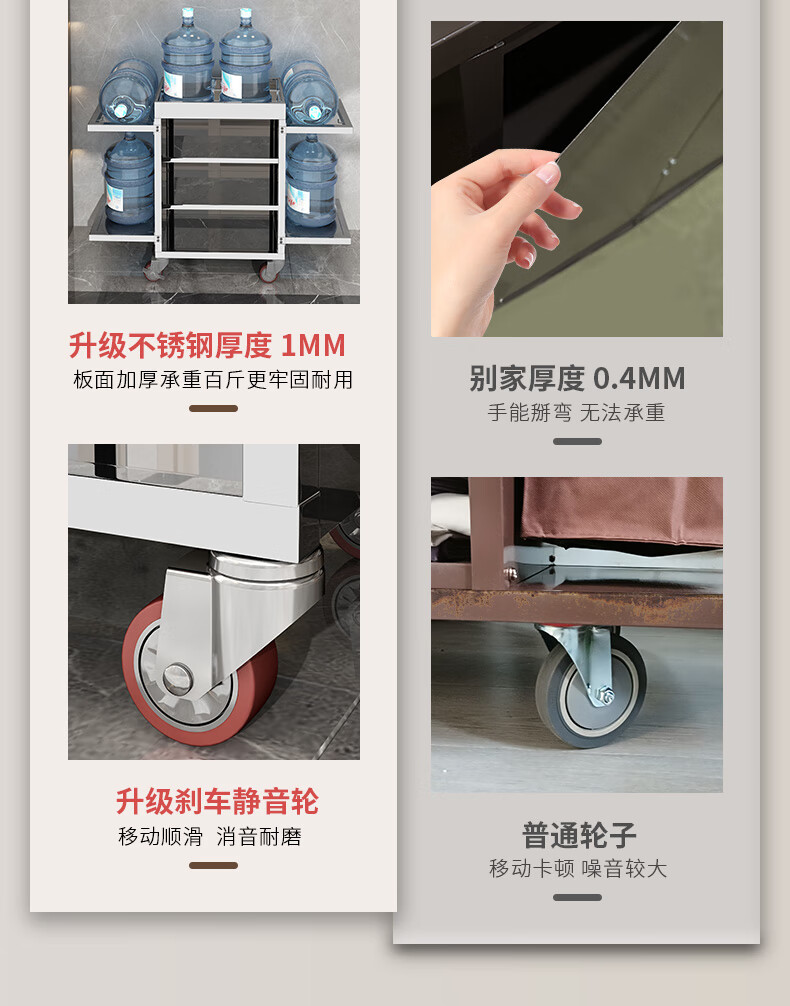 升级不锈钢厚度 1MM
板面加厚承重百斤更牢固耐用

升级刹车静音轮
移动顺滑 消音耐磨

别家厚度 0.4MM
手能掰弯 无法承重

普通轮子
移动卡顿 噪音较大