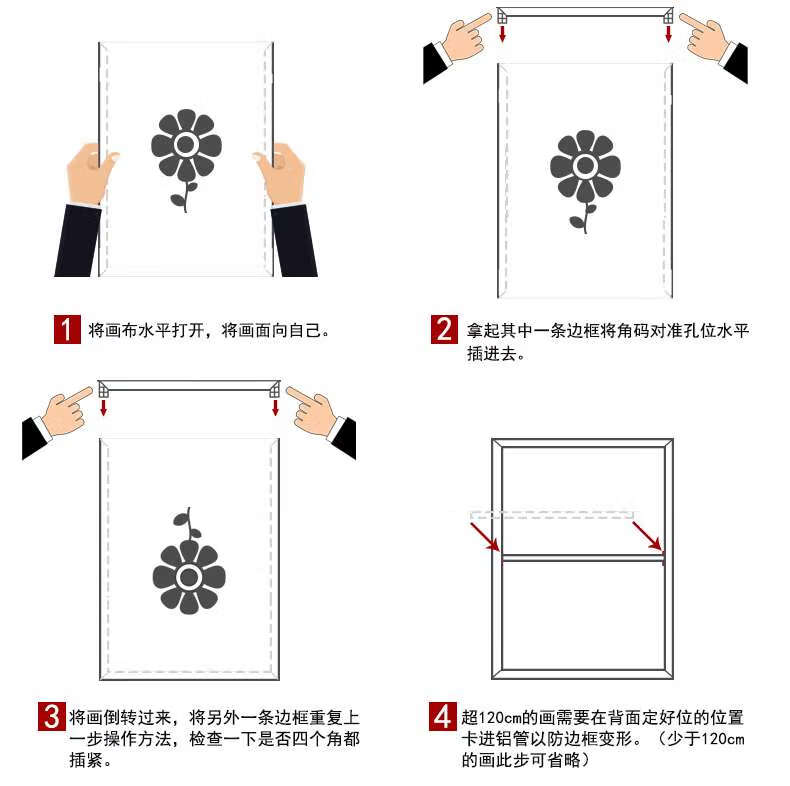 1 将画布水平打开，将画面向自己。

2 拿起其中一条边框将角码对准孔位水平插进去。

3 将画倒转过来，将另外一条边框重复上一步操作方法，检查一下是否四个角都插紧。

4 超120cm的画需要在背面定好位的位置卡进铝管以防边框变形。（少于120cm的画此步可省略）