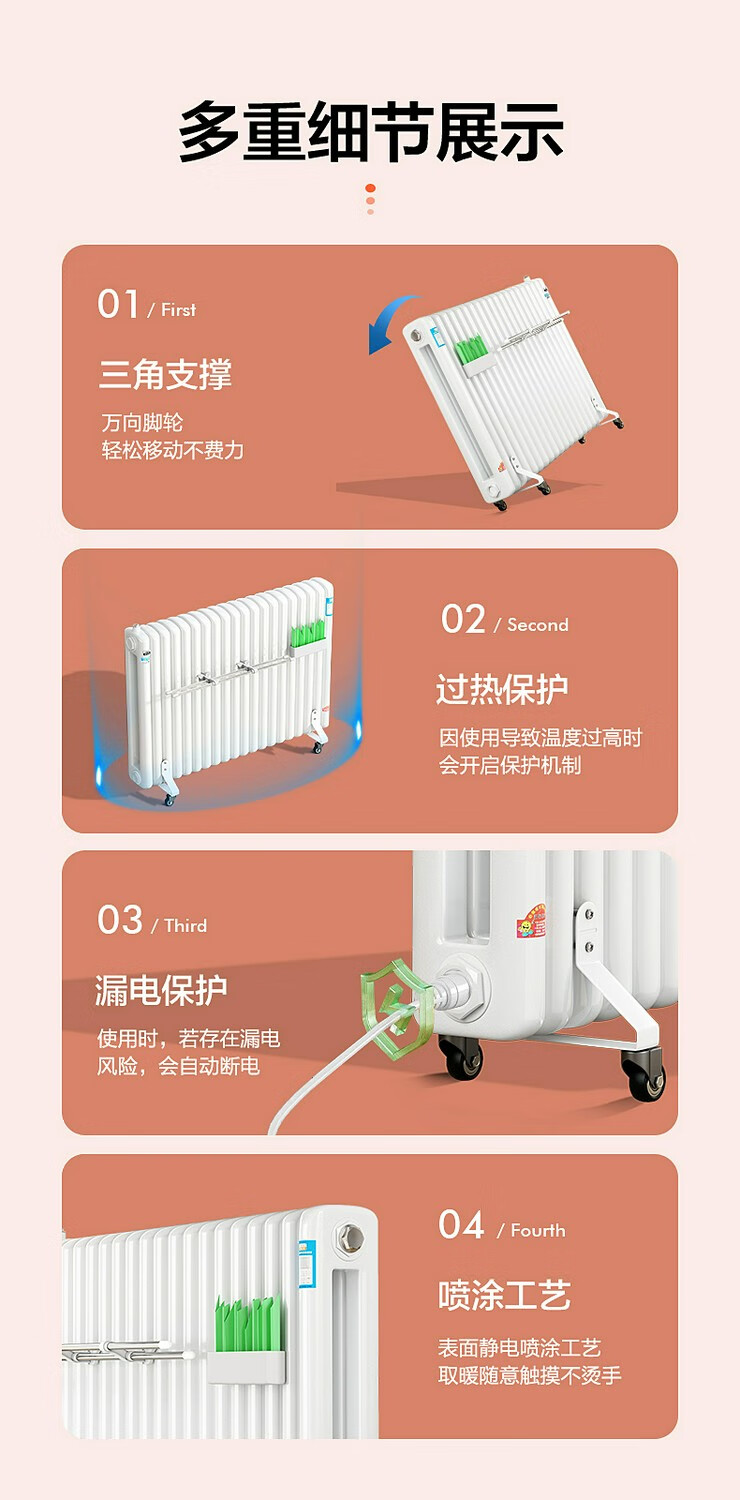 多重细节展示

01 / First

三角支撑

万向脚轮
轻松移动不费力

02 / Second

过热保护

因使用导致温度过高时
会开启保护机制

03 / Third

漏电保护

使用时，若存在漏电
风险，会自动断电

04 / Fourth

喷涂工艺

表面静电喷涂工艺
取暖随意触摸不烫手