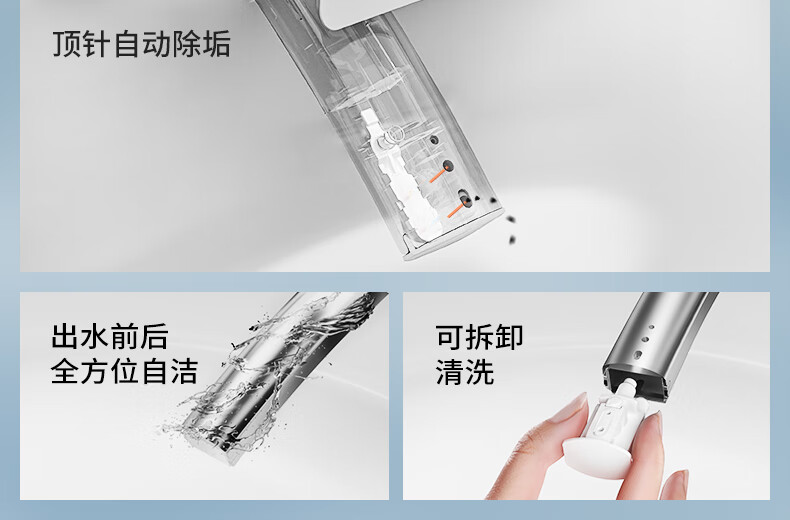 顶针自动除垢

出水前后
全方位自洁

可拆卸
清洗