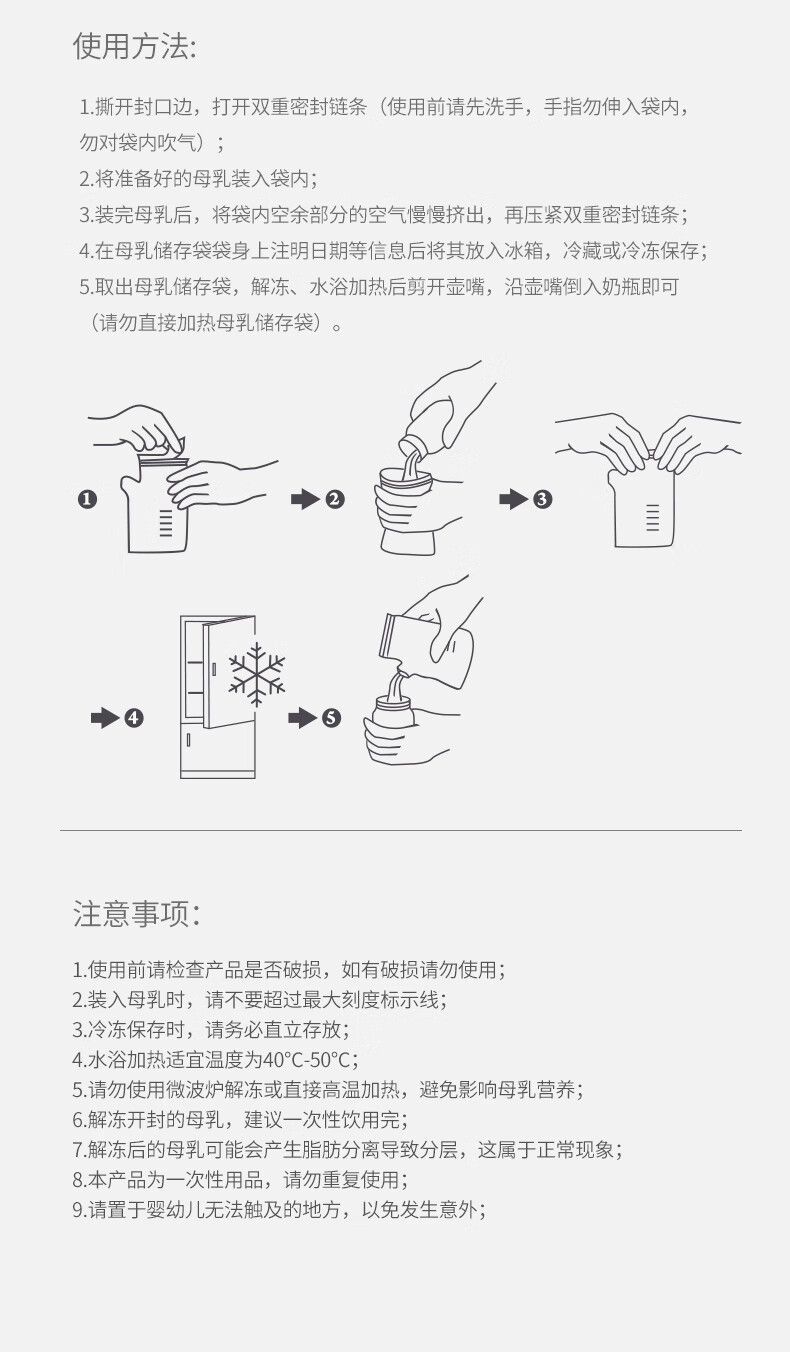 使用方法:

1.撕开封口边，打开双重密封链条（使用前请先洗手，手指勿伸入袋内，勿对袋内吹气）;

2.将准备好的母乳装入袋内;

3.装完母乳后，将袋内空余部分的空气慢慢挤出，再压紧双重密封链条;

4.在母乳储存袋袋身上注明日期等信息后将其放入冰箱，冷藏或冷冻保存;

5.取出母乳储存袋，解冻、水浴加热后剪开壶嘴，沿壶嘴倒入奶瓶即可（请勿直接加热母乳储存袋）。

❶ ❷ ❸

❹ ❺

注意事项:

1.使用前请检查产品是否破损，如有破损请勿使用;
2.装入母乳时，请不要超过最大刻度标示线;
3.冷冻保存时，请务必直立存放;
4.水浴加热适宜温度为40°C-50°C;
5.请勿使用微波炉解冻或直接高温加热，避免影响母乳营养;
6.解冻开封的母乳，建议一次性饮用完;
7.解冻后的母乳可能会产生脂肪分离导致分层，这属于正常现象;
8.本产品为一次性用品，请勿重复使用;
9.请置于婴幼儿无法触及的地方，以免发生意外;