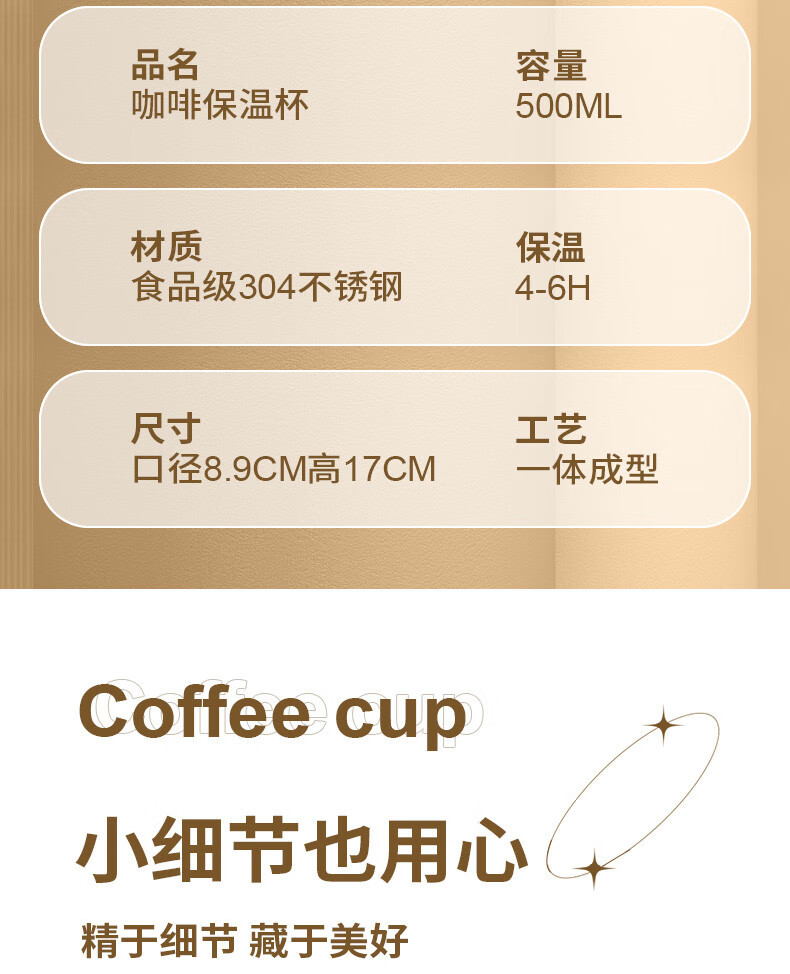 品名
咖啡保温杯

容量
500ML

材质
食品级304不锈钢

保温
4-6H

尺寸
口径8.9CM高17CM

工艺
一体成型

Coffee cup

小细节也用心

精于细节 藏于美好