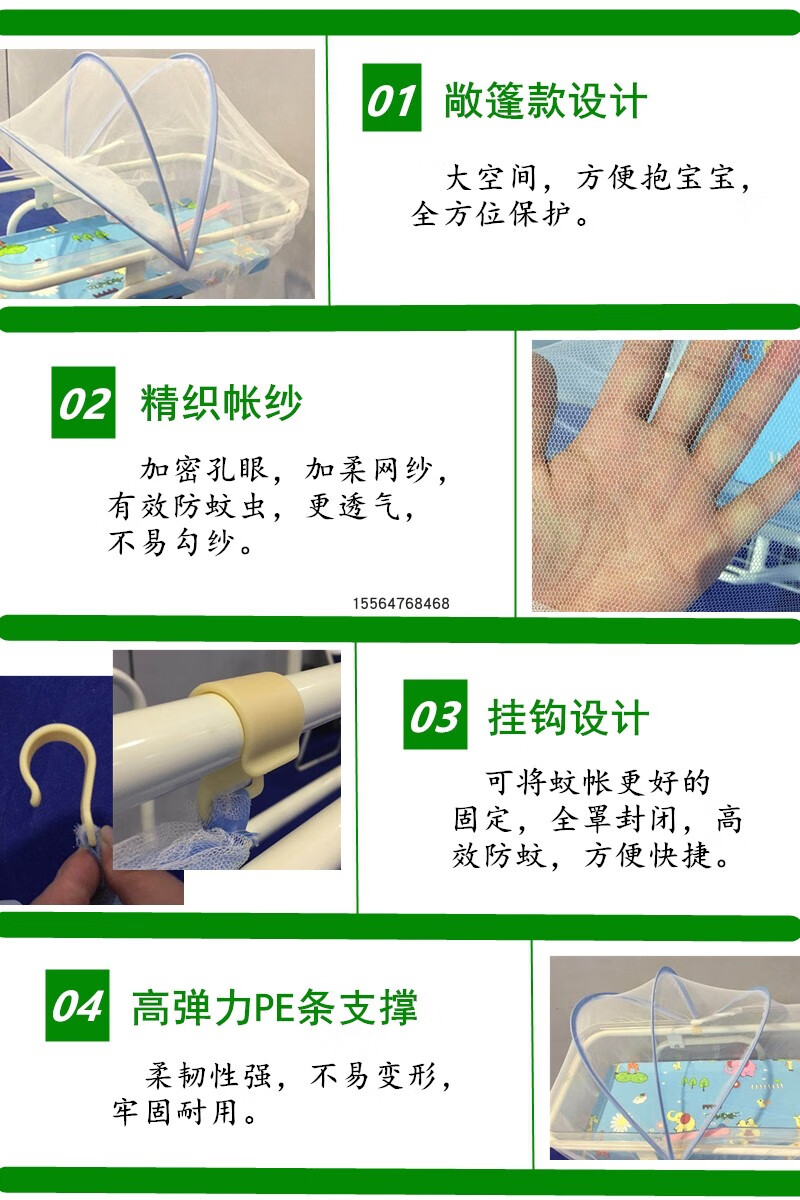 01 敞篷款设计

大空间，方便抱宝宝，全方位保护。

02 精织帐纱

加密孔眼，加柔网纱，有效防蚊虫，更透气，不易勾纱。

15564768468

03 挂钩设计

可将蚊帐更好的固定，全罩封闭，高效防蚊，方便快捷。

04 高弹力PE条支撑

柔韧性强，不易变形，牢固耐用。