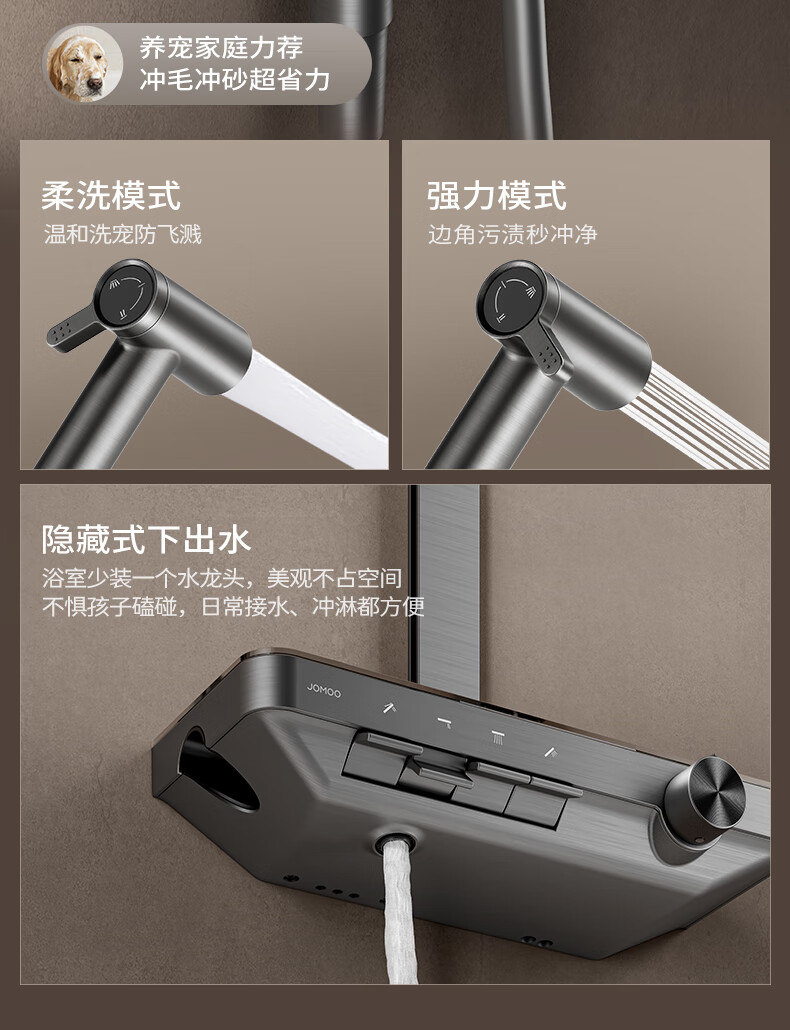 养宠家庭力荐
冲毛冲砂超省力

柔洗模式
温和洗宠防飞溅

强力模式
边角污渍秒冲净

隐藏式下出水
浴室少装一个水龙头，美观不占空间
不惧孩子磕碰，日常接水、冲淋都方便

JOMOO