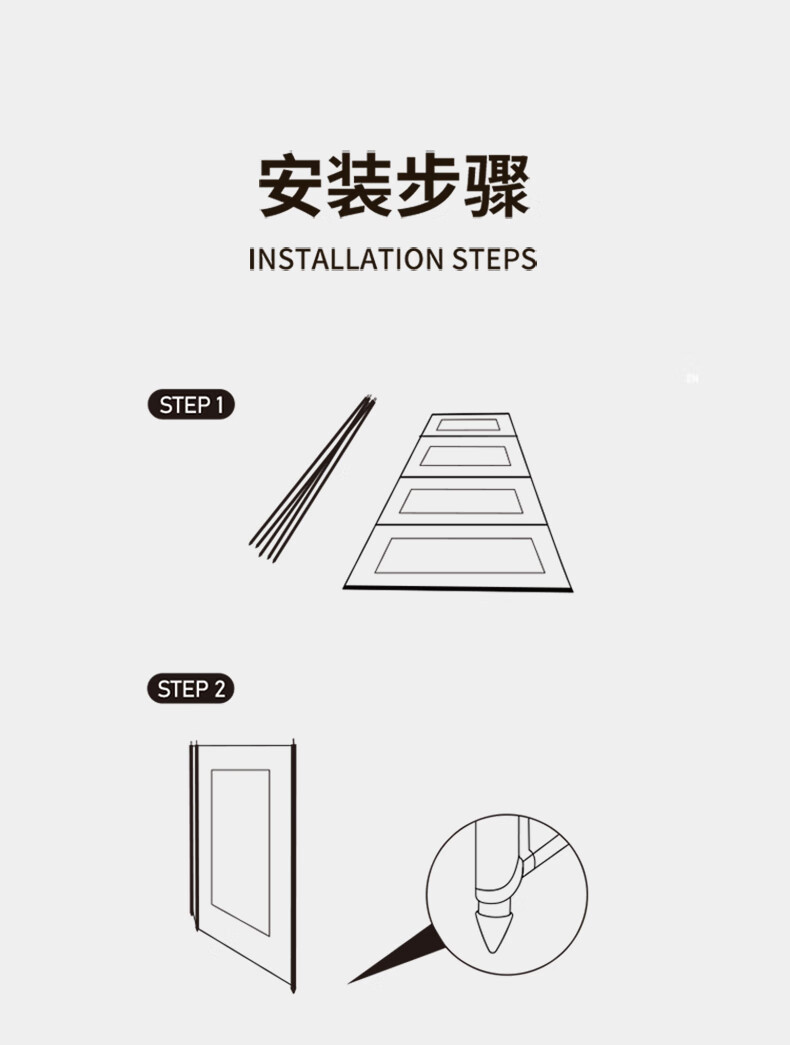 安装步骤

INSTALLATION STEPS

STEP 1

STEP 2