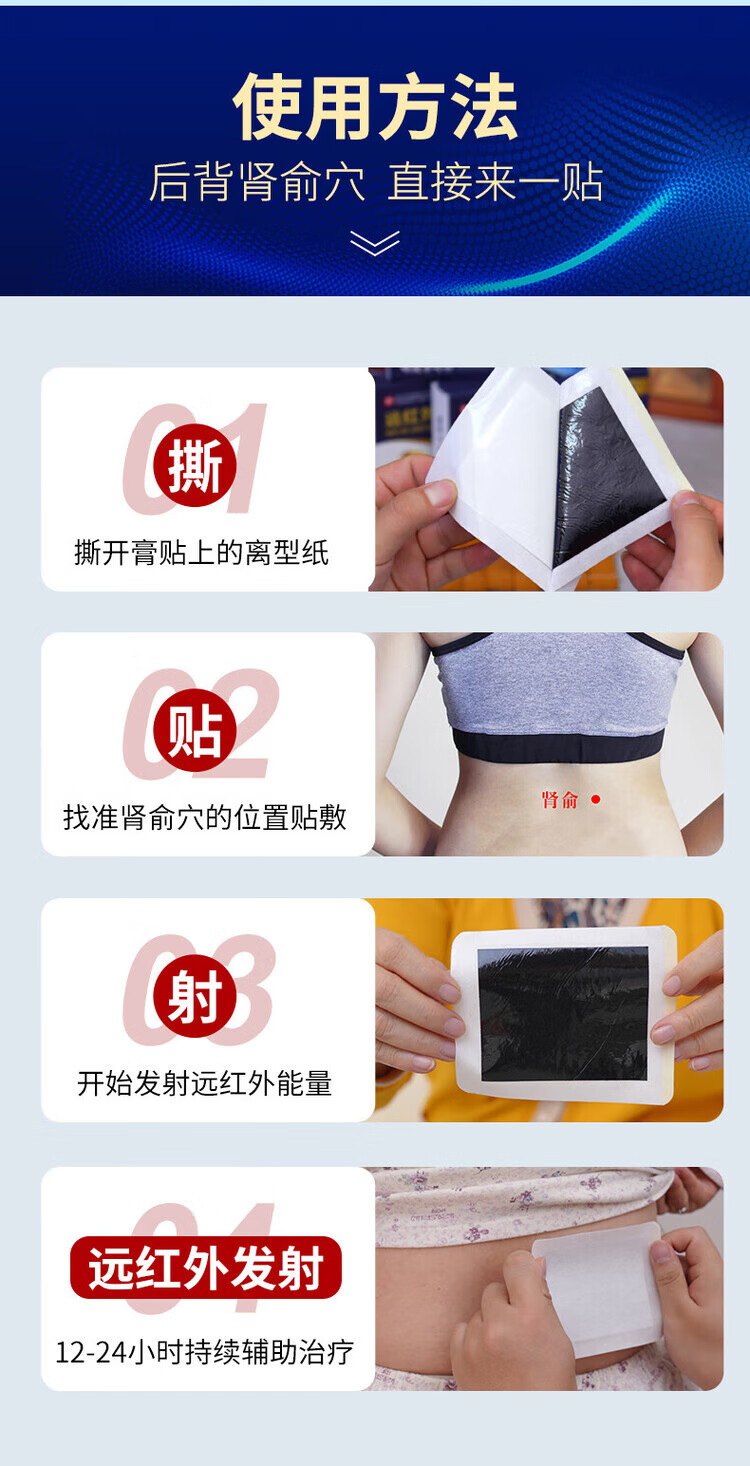 使用方法
后背肾俞穴 直接来一贴

01
撕
撕开膏贴上的离型纸

02
贴
找准肾俞穴的位置贴敷
肾俞

03
射
开始发射远红外能量

04
远红外发射
12-24小时持续辅助治疗