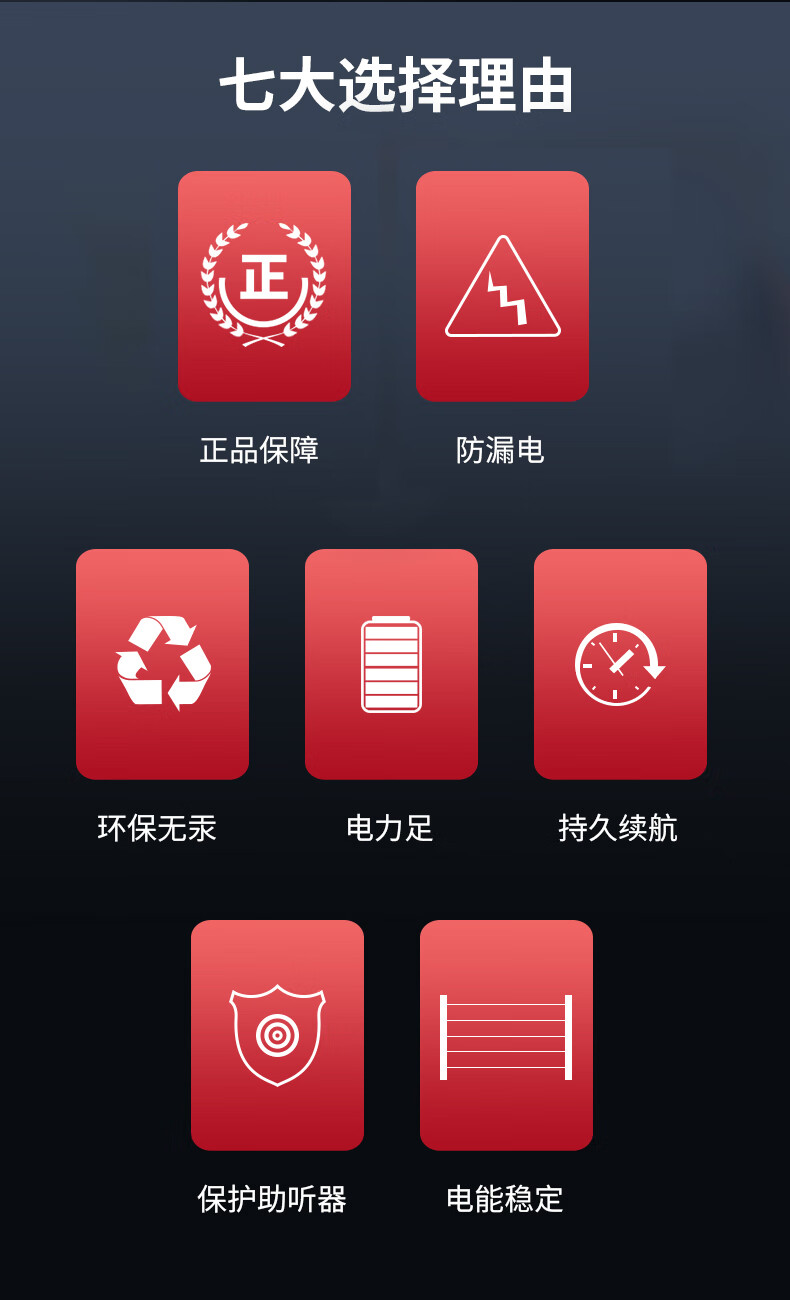 七大选择理由

正

正品保障

防漏电

环保无汞

电力足

持久续航

保护助听器

电能稳定