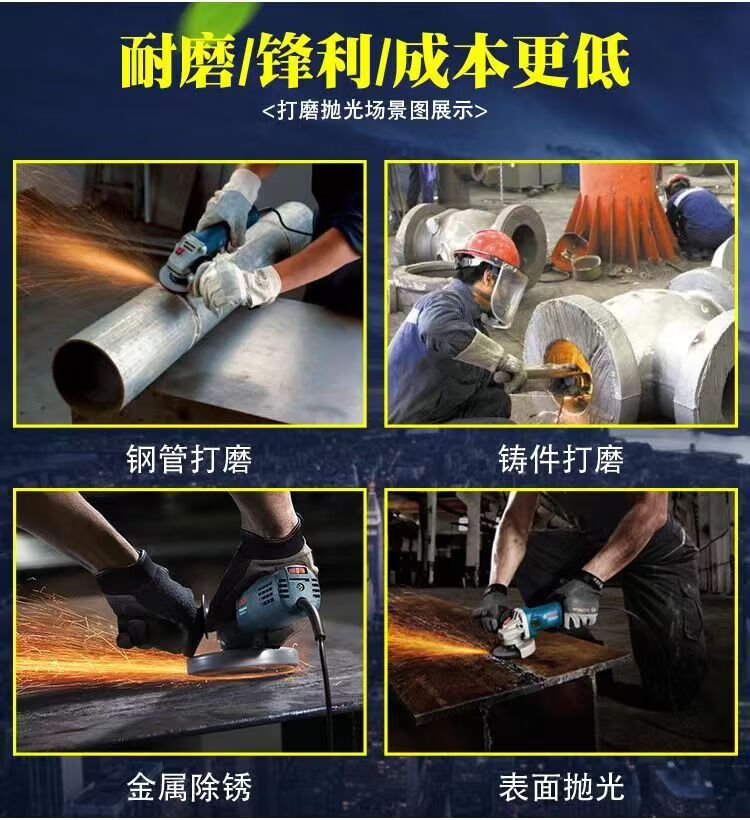 耐磨/锋利/成本更低

<打磨抛光场景图展示>

钢管打磨

铸件打磨

金属除锈

表面抛光