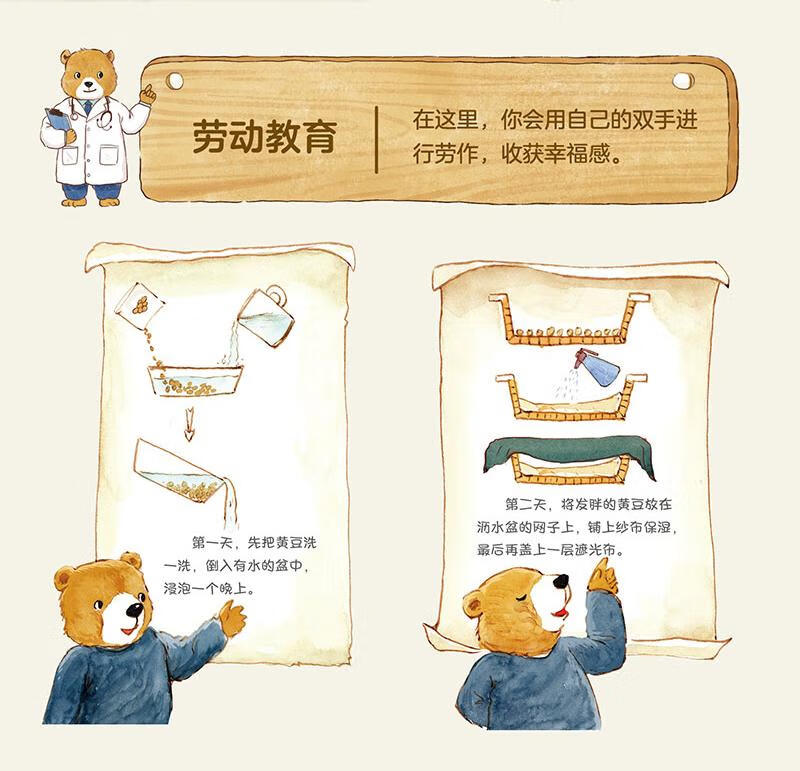 劳动教育

在这里，你会用自己的双手进行劳作，收获幸福感。

第一天，先把黄豆洗一洗，倒入有水的盆中，浸泡一个晚上。

第二天，将发胖的黄豆放在沥水盆的网子上，铺上纱布保湿，最后再盖上一层遮光布。