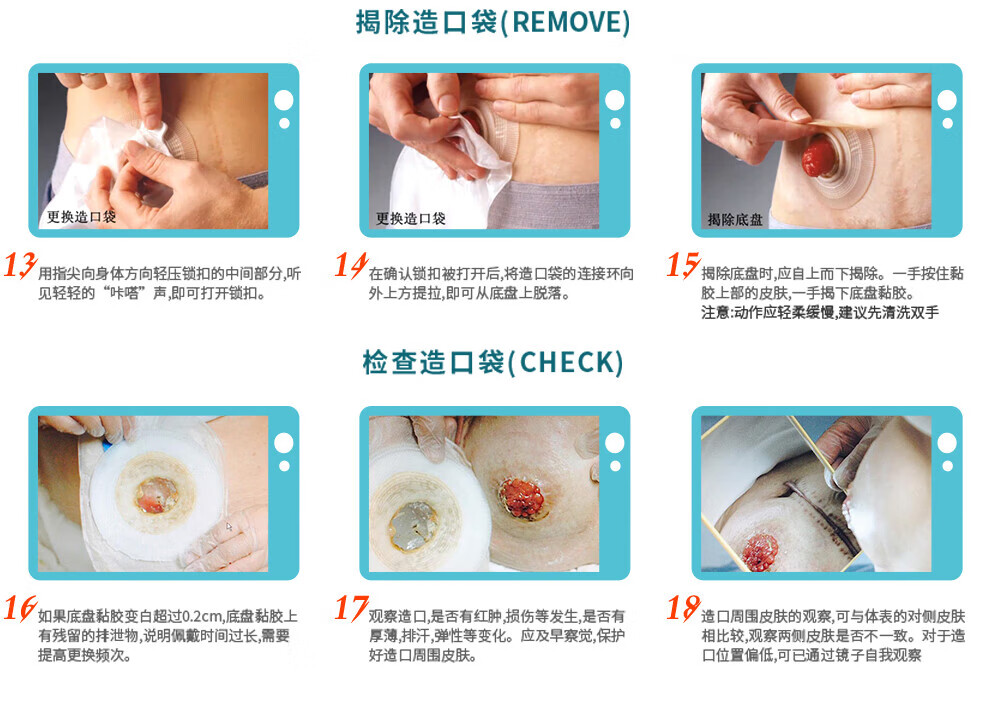 揭除造口袋(REMOVE)

更换造口袋

13 用指尖向身体方向轻压锁扣的中间部分,听见轻轻的“咔嗒”声,即可打开锁扣。

更换造口袋

14 在确认锁扣被打开后,将造口袋的连接环向外上方提拉,即可从底盘上脱落。

揭除底盘

15 揭除底盘时,应自上而下揭除。一手按住黏胶上部的皮肤,一手揭下底盘黏胶。
注意:动作应轻柔缓慢,建议先清洗双手

检查造口袋(CHECK)

16 如果底盘黏胶变白超过0.2cm,底盘黏胶上有残留的排泄物,说明佩戴时间过长,需要提高更换频次。

17 观察造口,是否有红肿,损伤等发生,是否有厚薄,排汗,弹性等变化。应及早察觉,保护好造口周围皮肤。

18 造口周围皮肤的观察,可与体表的对侧皮肤相比较,观察两侧皮肤是否不一致。对于造口位置偏低,可已通过镜子自我观察