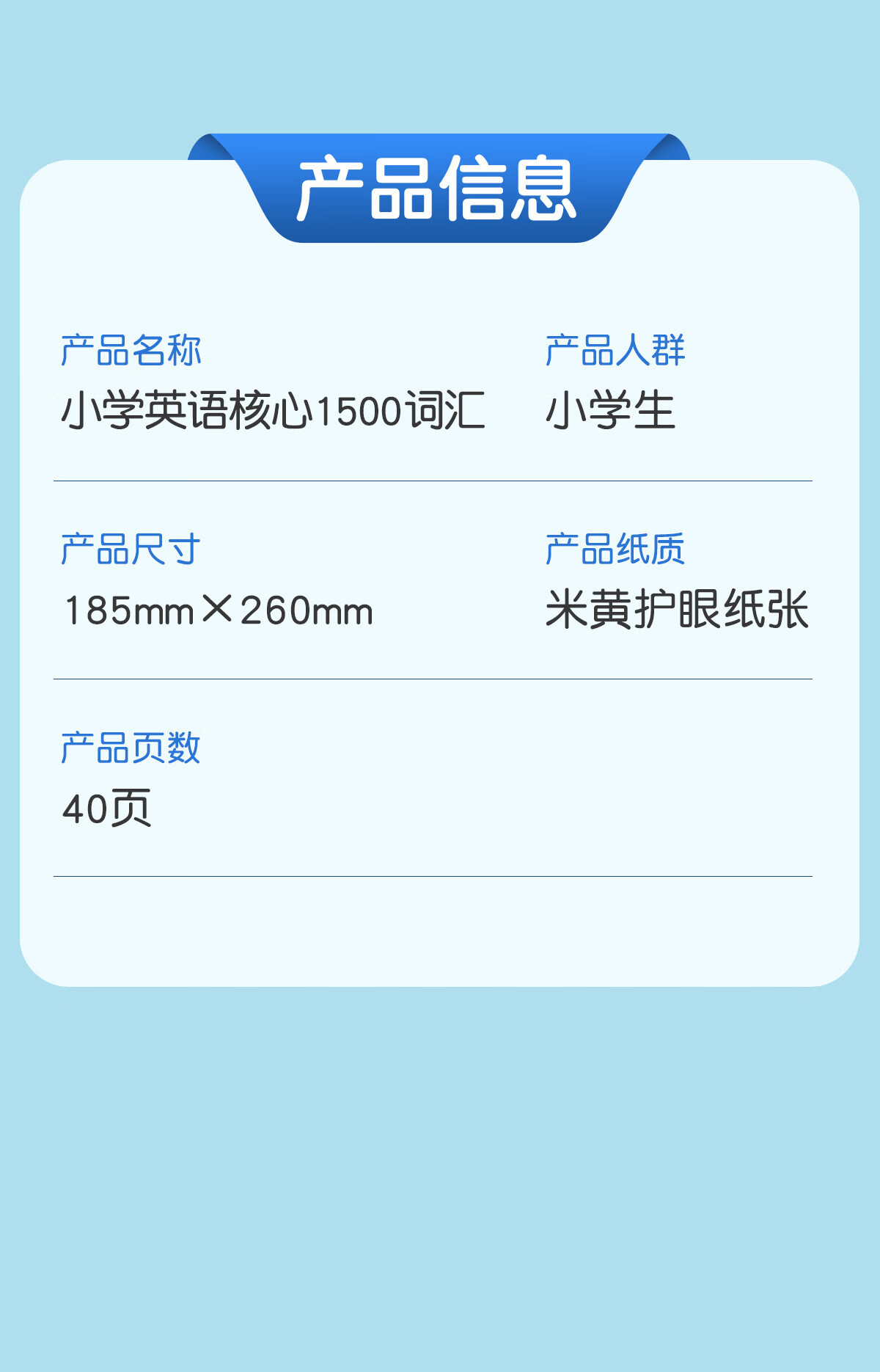 产品信息

产品名称
小学英语核心1500词汇

产品人群
小学生

产品尺寸
185mm×260mm

产品纸质
米黄护眼纸张

产品页数
40页