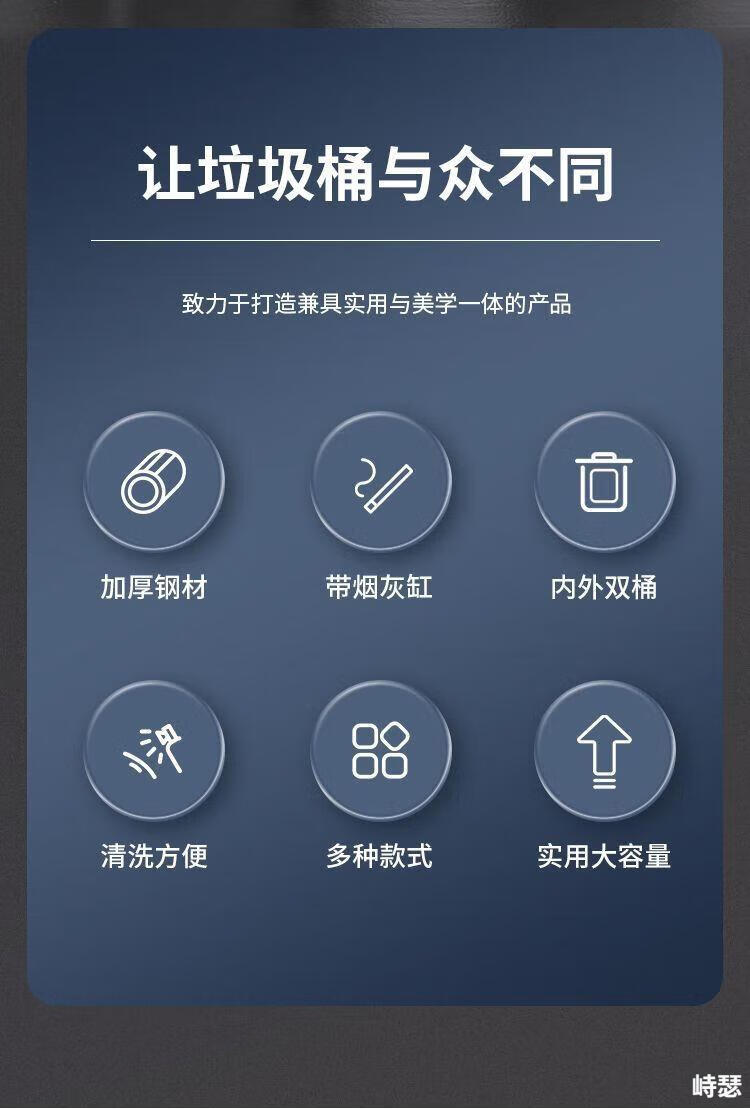 让垃圾桶与众不同

致力于打造兼具实用与美学一体的产品

加厚钢材

带烟灰缸

内外双桶

清洗方便

多种款式

实用大容量

峙瑟