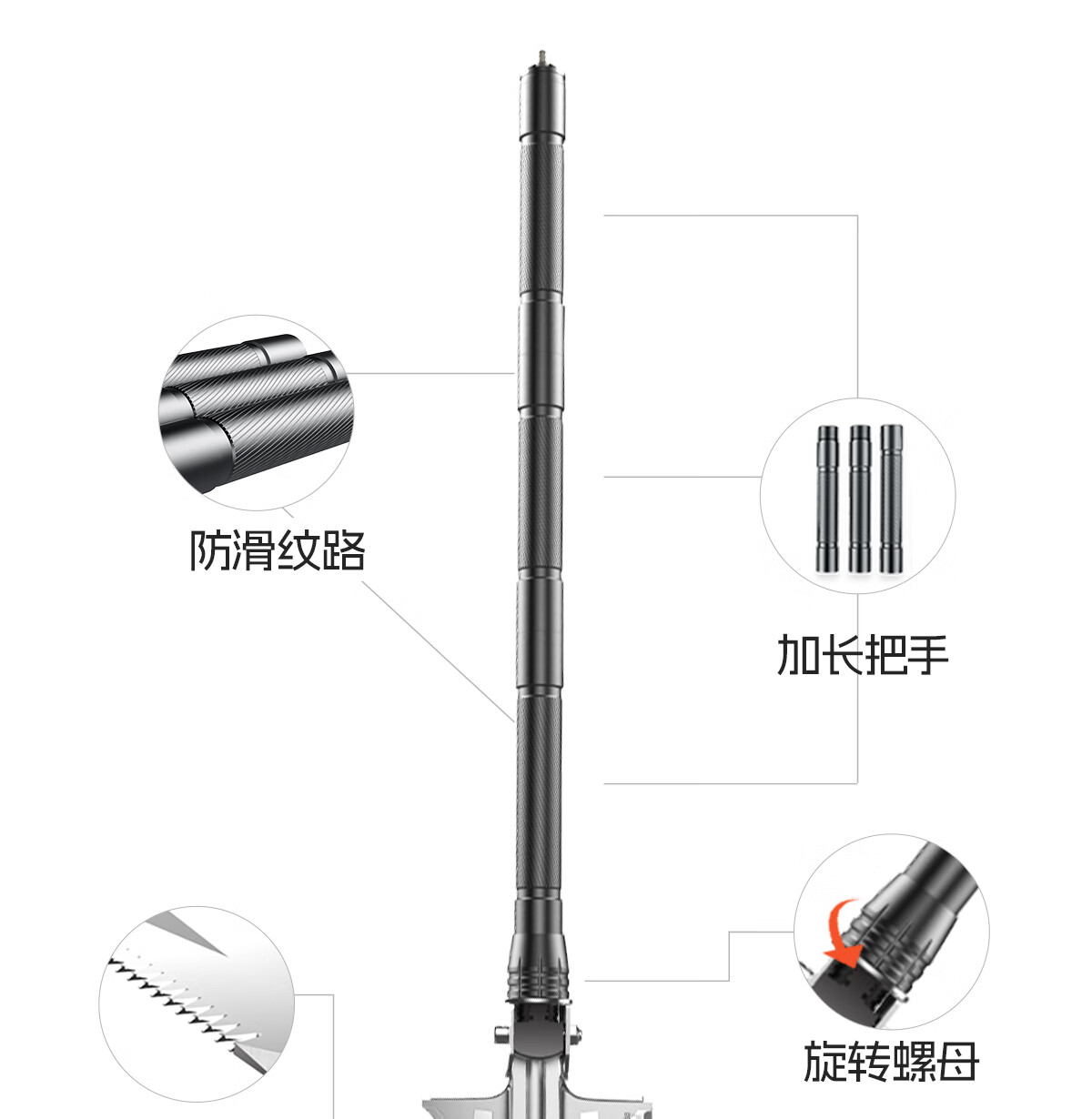 防滑纹路

加长把手

旋转螺母