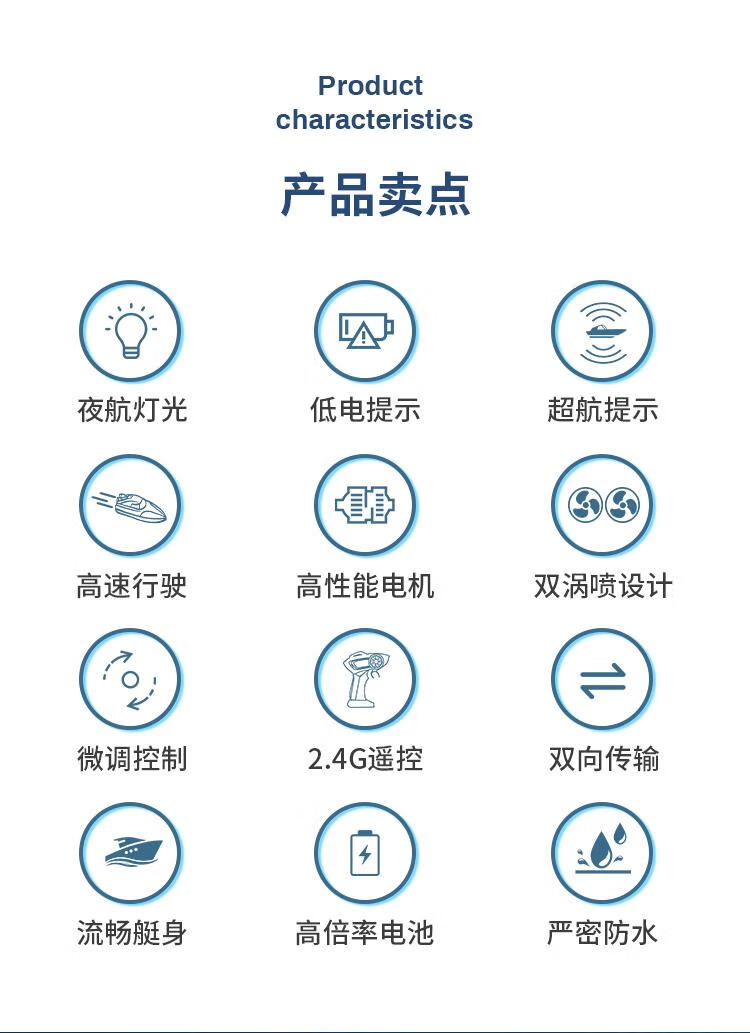 Product characteristics

产品卖点

夜航灯光

低电提示

超航提示

高速行驶

高性能电机

双涡喷设计

微调控制

2.4G遥控

双向传输

流畅艇身

高倍率电池

严密防水