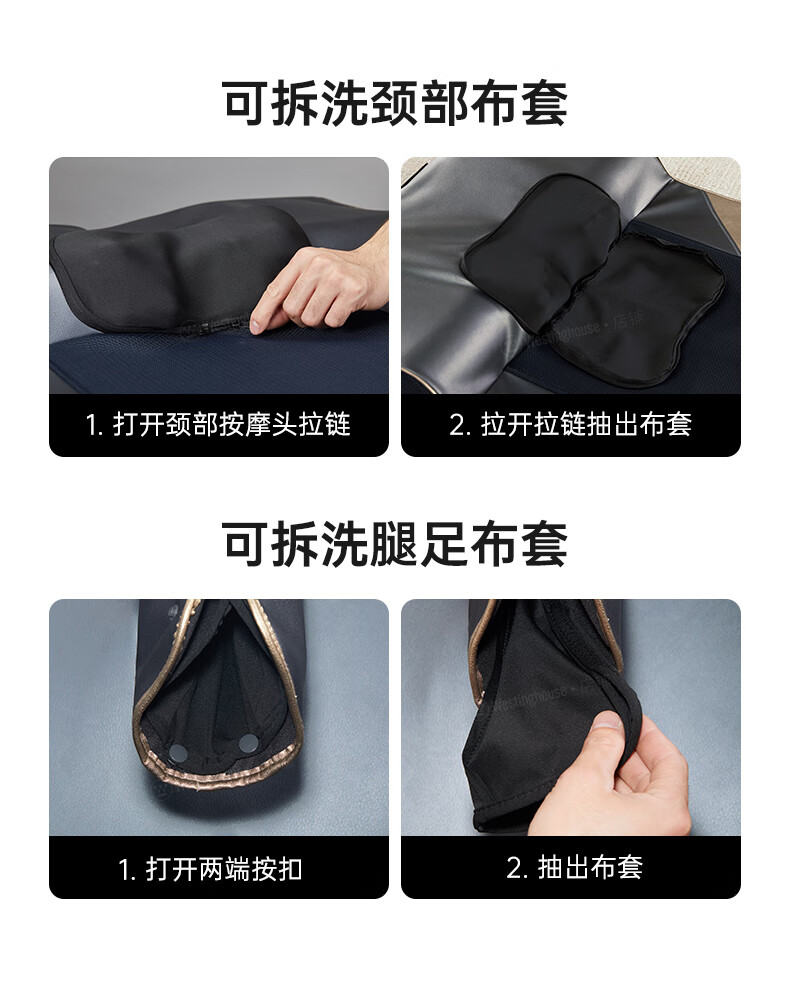 可拆洗颈部布套

1. 打开颈部按摩头拉链

2. 拉开拉链抽出布套

可拆洗腿足布套

1. 打开两端按扣

2. 抽出布套