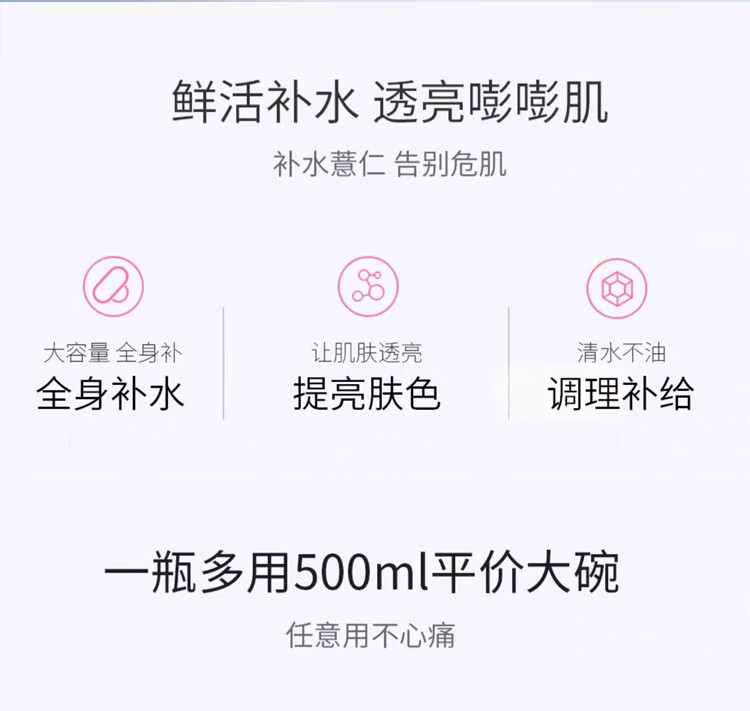 鲜活补水 透亮嘭嘭肌

补水薏仁 告别危肌

大容量 全身补
全身补水

让肌肤透亮
提亮肤色

清水不油
调理补给

一瓶多用500ml平价大碗

任意用不心痛