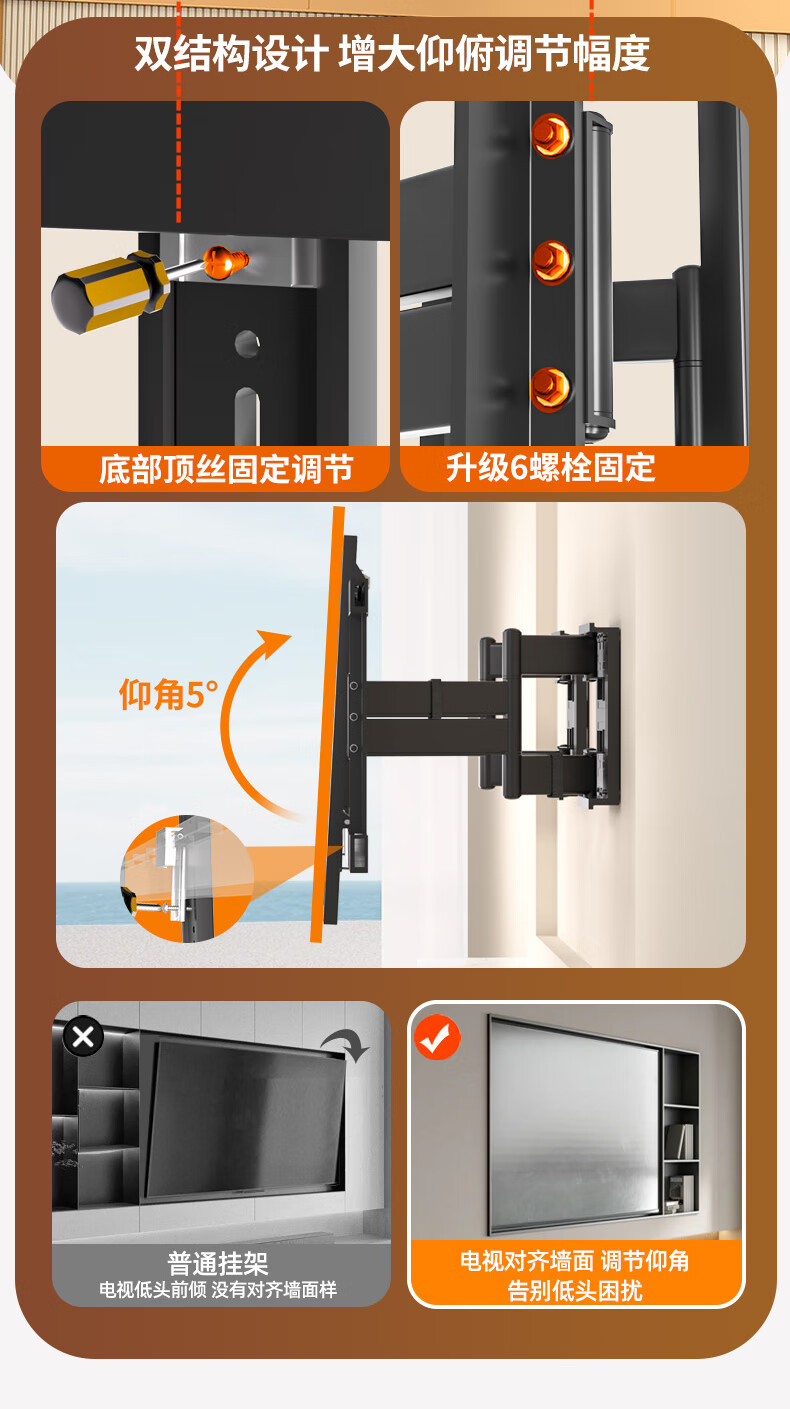 双结构设计 增大仰俯调节幅度

底部顶丝固定调节

升级6螺栓固定

仰角5°

普通挂架
电视低头前倾 没有对齐墙面样

电视对齐墙面 调节仰角
告别低头困扰