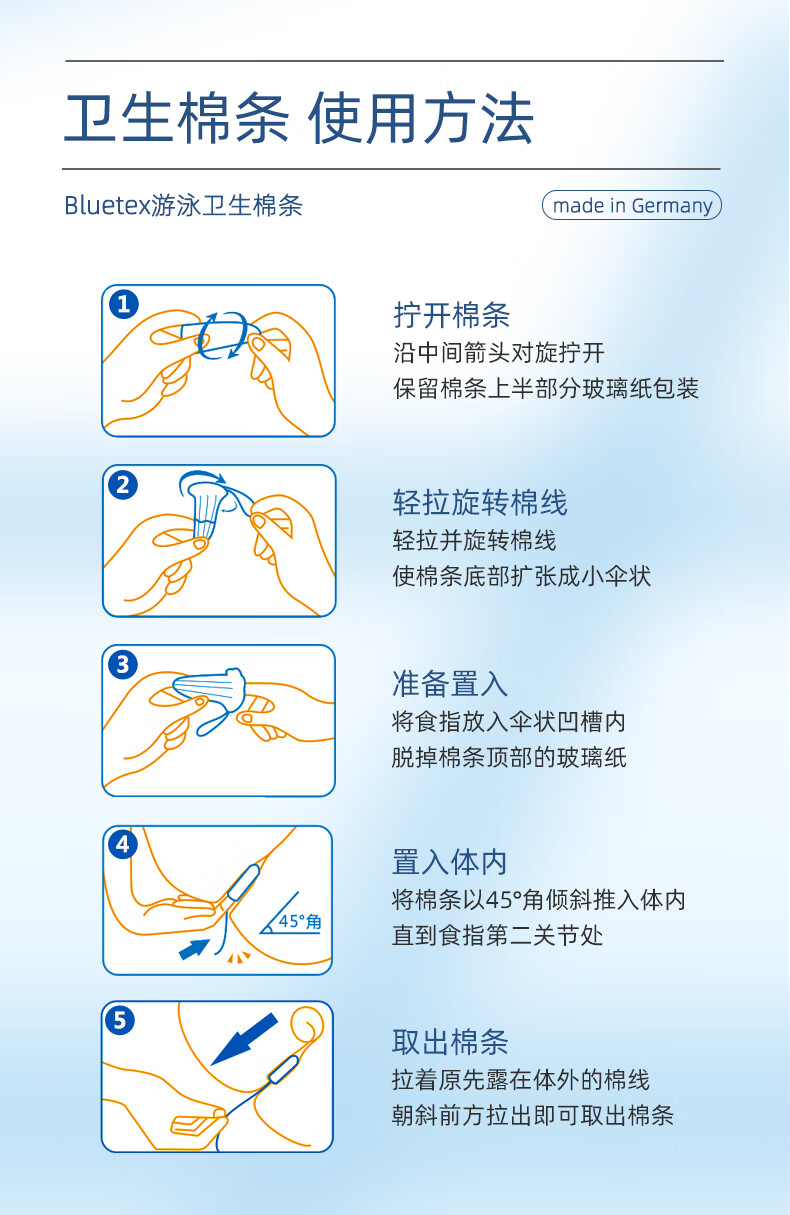 卫生棉条 使用方法

Bluetex游泳卫生棉条

made in Germany

1

拧开棉条
沿中间箭头对旋拧开
保留棉条上半部分玻璃纸包装

2

轻拉旋转棉线
轻拉并旋转棉线
使棉条底部扩张成小伞状

3

准备置入
将食指放入伞状凹槽内
脱掉棉条顶部的玻璃纸

4

45°角

置入体内
将棉条以45°角倾斜推入体内
直到食指第二关节处

5

取出棉条
拉着原先露在体外的棉线
朝斜前方拉出即可取出棉条