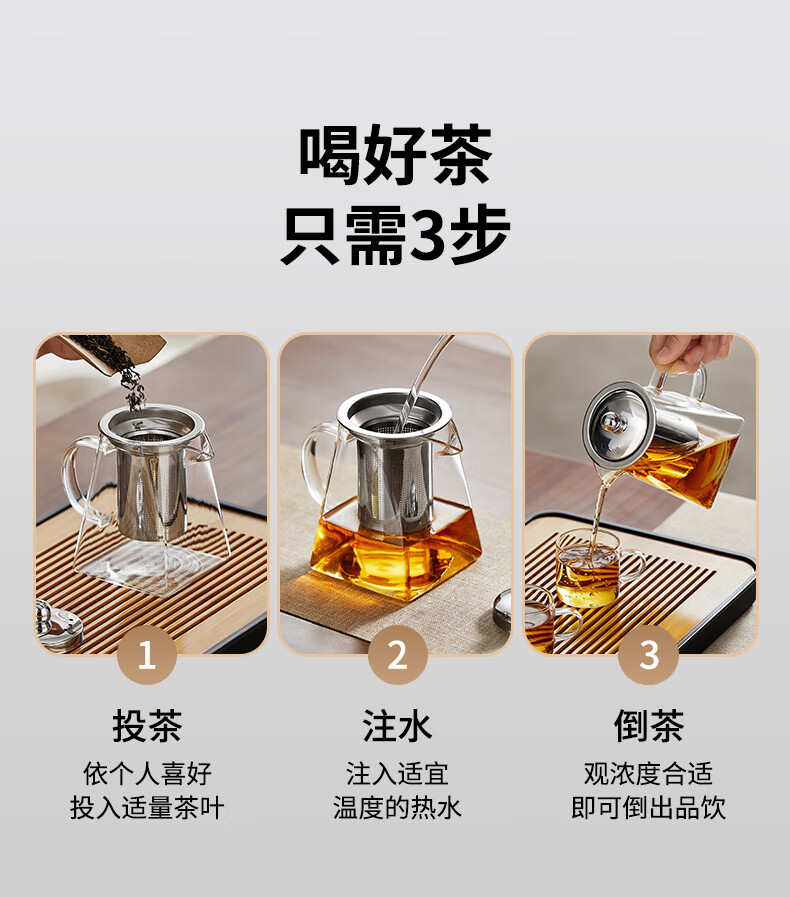 喝好茶
只需3步

1
投茶
依个人喜好
投入适量茶叶

2
注水
注入适宜
温度的热水

3
倒茶
观浓度合适
即可倒出品饮