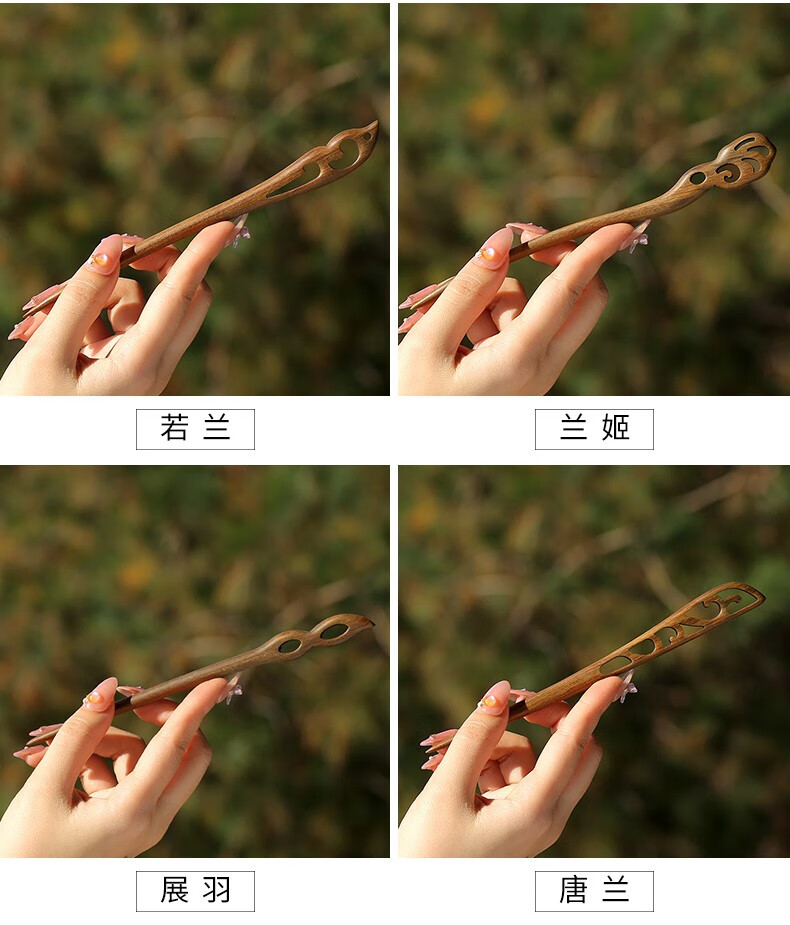 若兰

兰姬

展羽

唐兰