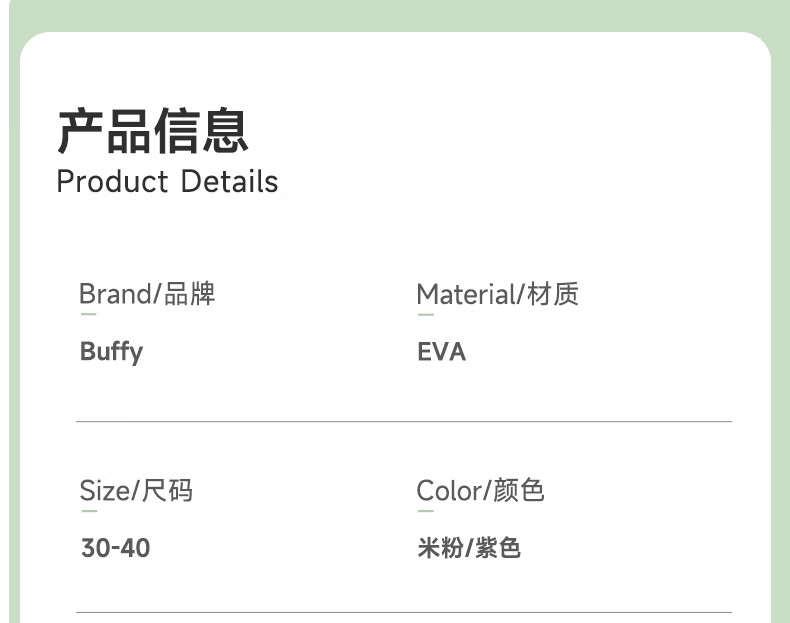 产品信息
Product Details

Brand/品牌
Buffy

Material/材质
EVA

Size/尺码
30-40

Color/颜色
米粉/紫色