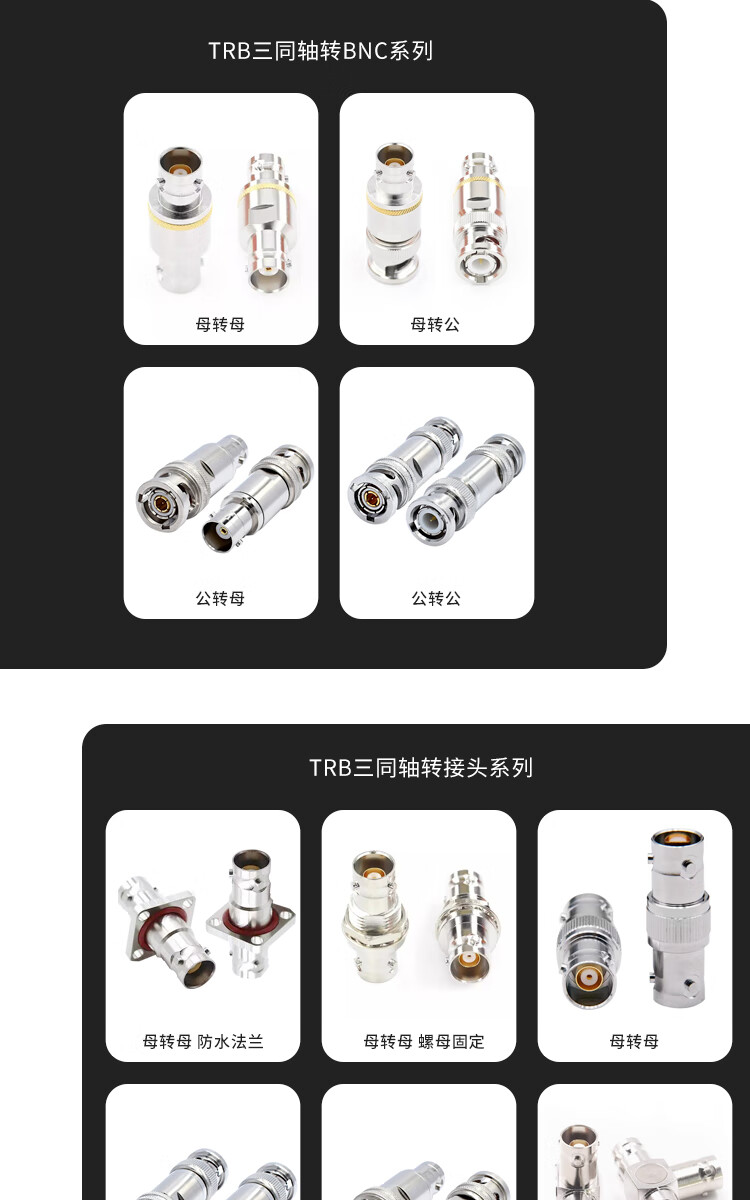 TRB三同轴转BNC系列

母转母

母转公

公转母

公转公

TRB三同轴转接头系列

母转母 防水法兰

母转母 螺母固定

母转母