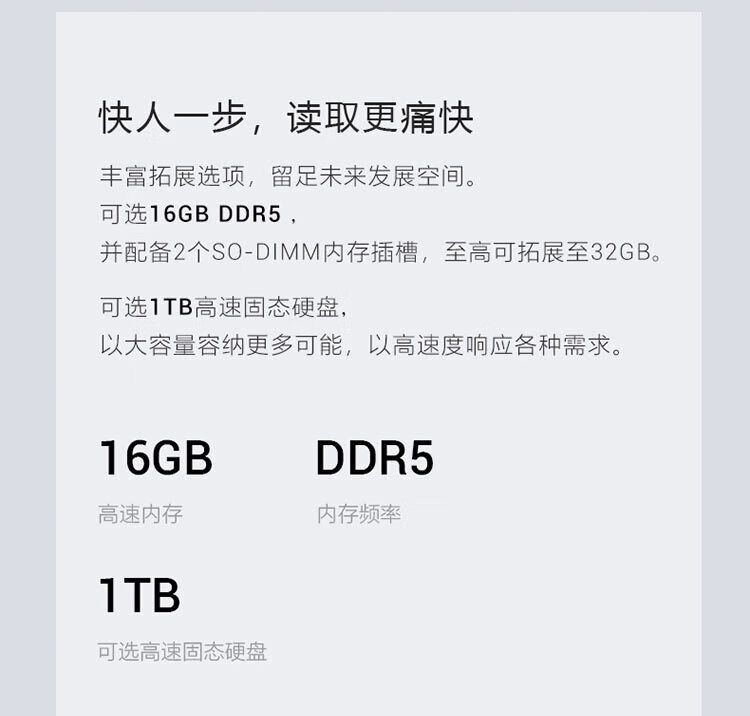 快人一步，读取更痛快

丰富拓展选项，留足未来发展空间。
可选16GB DDR5，
并配备2个SO-DIMM内存插槽，至高可拓展至32GB。

可选1TB高速固态硬盘，
以大容量容纳更多可能，以高速度响应各种需求。

16GB
高速内存

DDR5
内存频率

1TB
可选高速固态硬盘