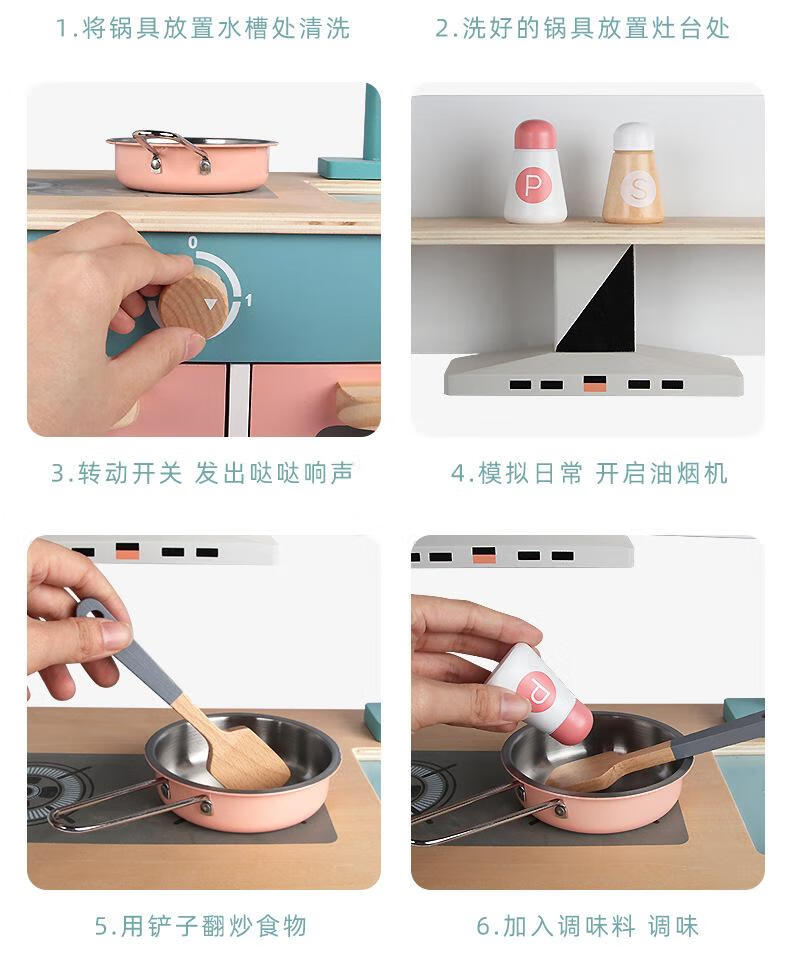 1.将锅具放置水槽处清洗

2.洗好的锅具放置灶台处

0

1

P

S

3.转动开关 发出哒哒响声

4.模拟日常 开启油烟机

P

5.用铲子翻炒食物

6.加入调味料 调味