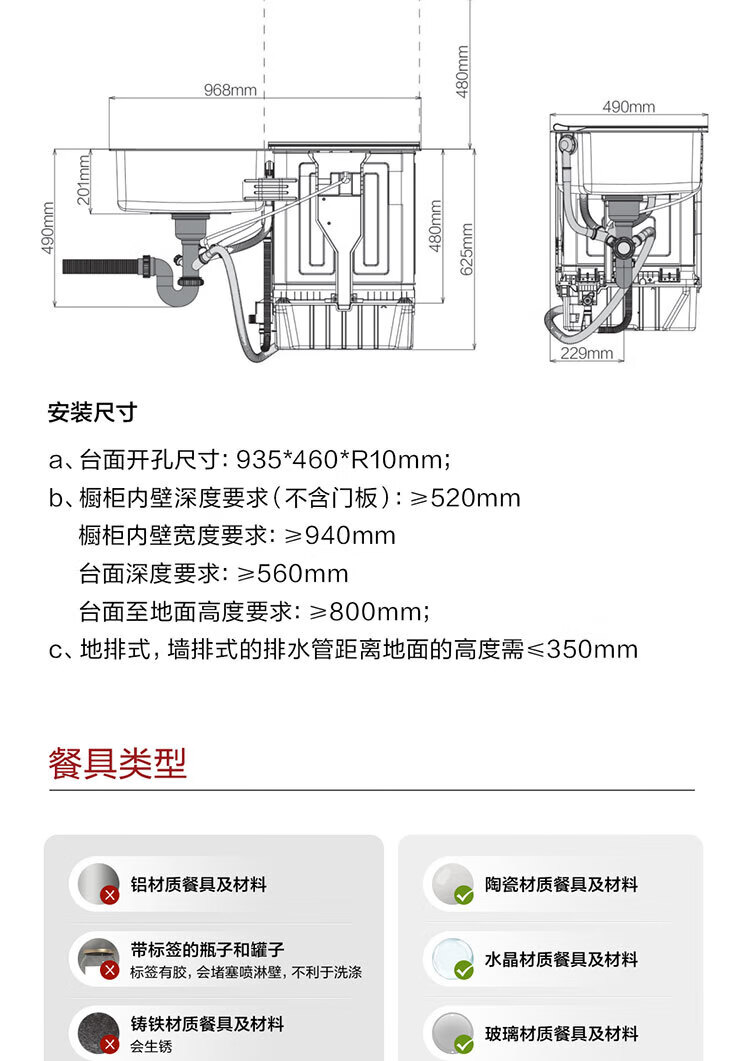 968mm

480mm

201mm

490mm

480mm

625mm

490mm

229mm

安装尺寸

a、台面开孔尺寸: 935*460*R10mm;

b、橱柜内壁深度要求(不含门板): ≥520mm

橱柜内壁宽度要求: ≥940mm

台面深度要求: ≥560mm

台面至地面高度要求: ≥800mm;

c、地排式,墙排式的排水管距离地面的高度需≤350mm

餐具类型

铝材质餐具及材料

带标签的瓶子和罐子
标签有胶,会堵塞喷淋壁,不利于洗涤

铸铁材质餐具及材料
会生锈

陶瓷材质餐具及材料

水晶材质餐具及材料

玻璃材质餐具及材料