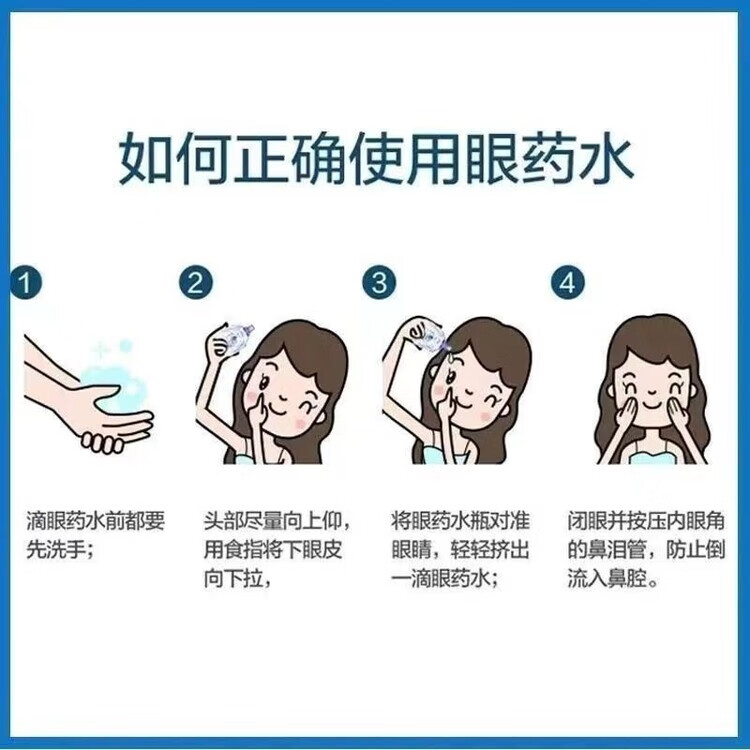 如何正确使用眼药水

1

滴眼药水前都要先洗手；

2

头部尽量向上仰，用食指将下眼皮向下拉，

3

将眼药水瓶对准眼睛，轻轻挤出一滴眼药水；

4

闭眼并按压内眼角的鼻泪管，防止倒流入鼻腔。